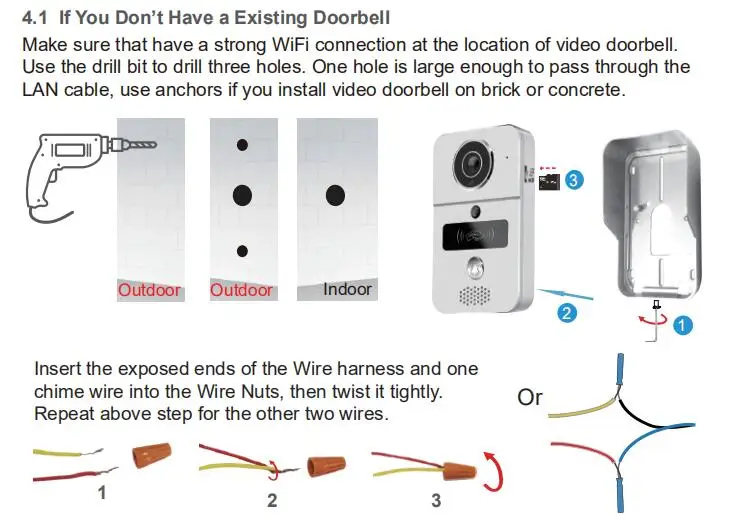 4.1 If You Don't Have a Existing Doorbell

Make sure that have a strong WiFi connection at the location of video doorbell. Use the drill bit to drill three holes. One hole is large enough to pass through the LAN cable, use anchors if you install video doorbell on brick or concrete.

Outdoor

Outdoor

Indoor

3

2

1

Insert the exposed ends of the Wire harness and one chime wire into the Wire Nuts, then twist it tightly. Repeat above step for the other two wires.

Or

1

2

3