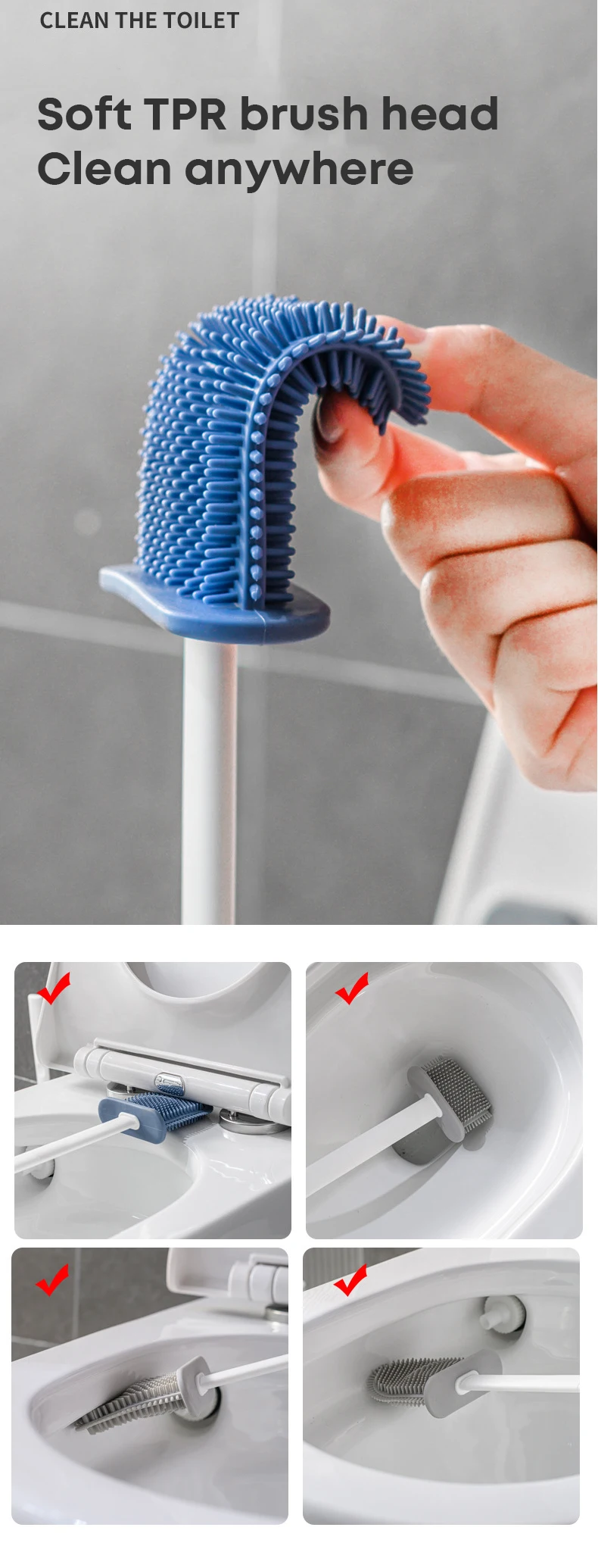 CLEAN THE TOILET

Soft TPR brush head
Clean anywhere