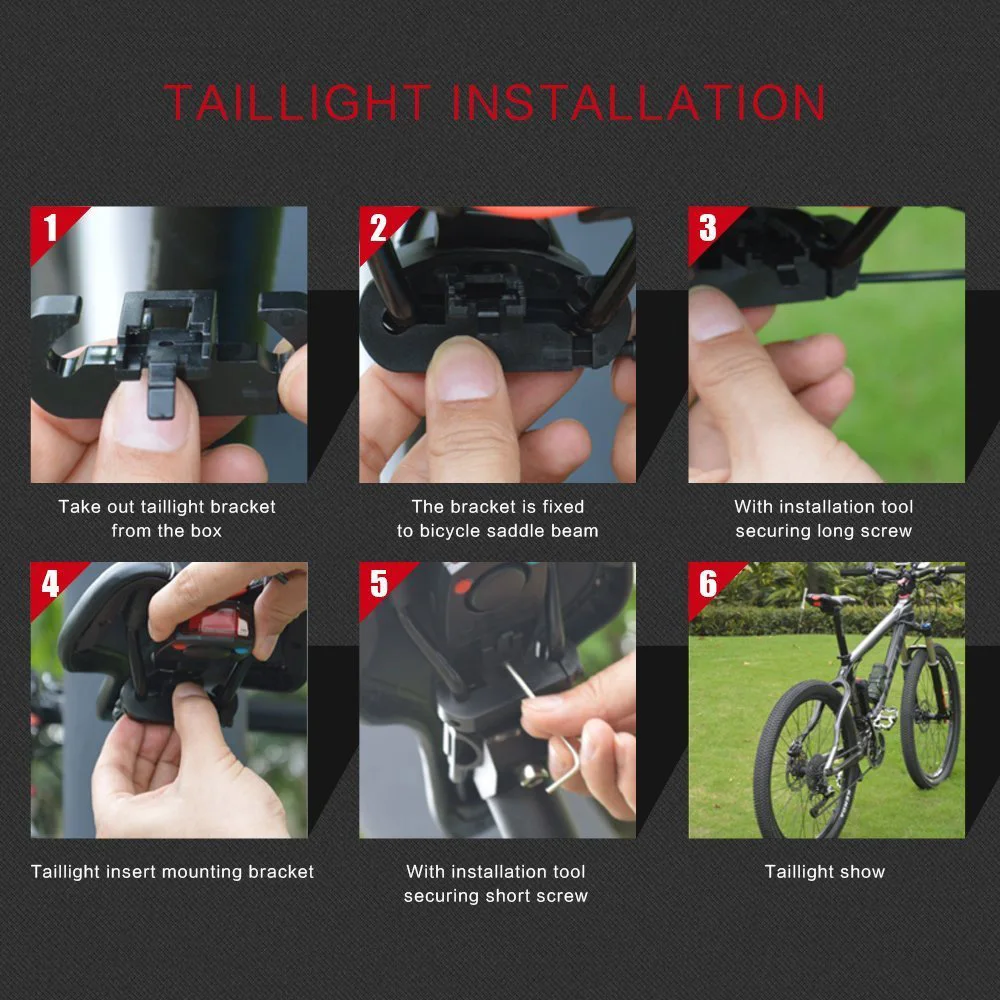 TAILLIGHT INSTALLATION

1

Take out taillight bracket from the box

2

The bracket is fixed to bicycle saddle beam

3

With installation tool securing long screw

4

Taillight insert mounting bracket

5

With installation tool securing short screw

6

Taillight show