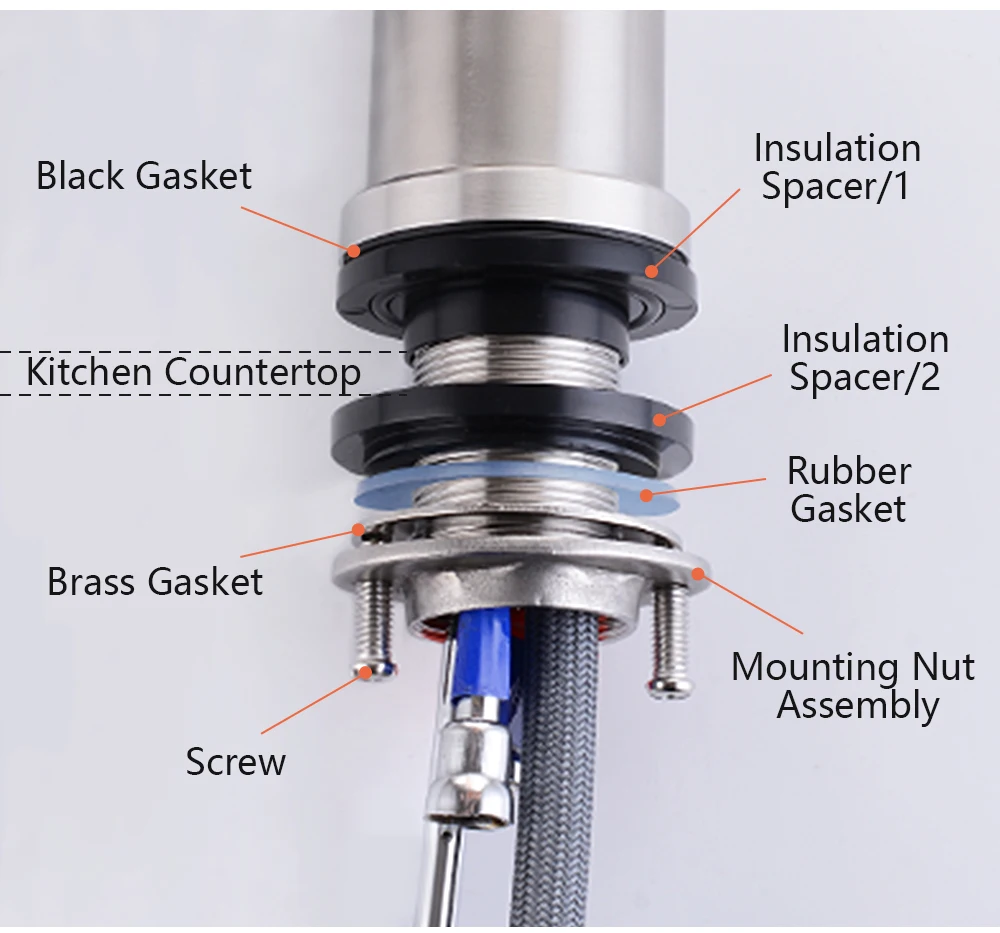 Black Gasket

Insulation Spacer/1

Kitchen Countertop

Insulation Spacer/2

Rubber Gasket

Brass Gasket

Mounting Nut Assembly

Screw