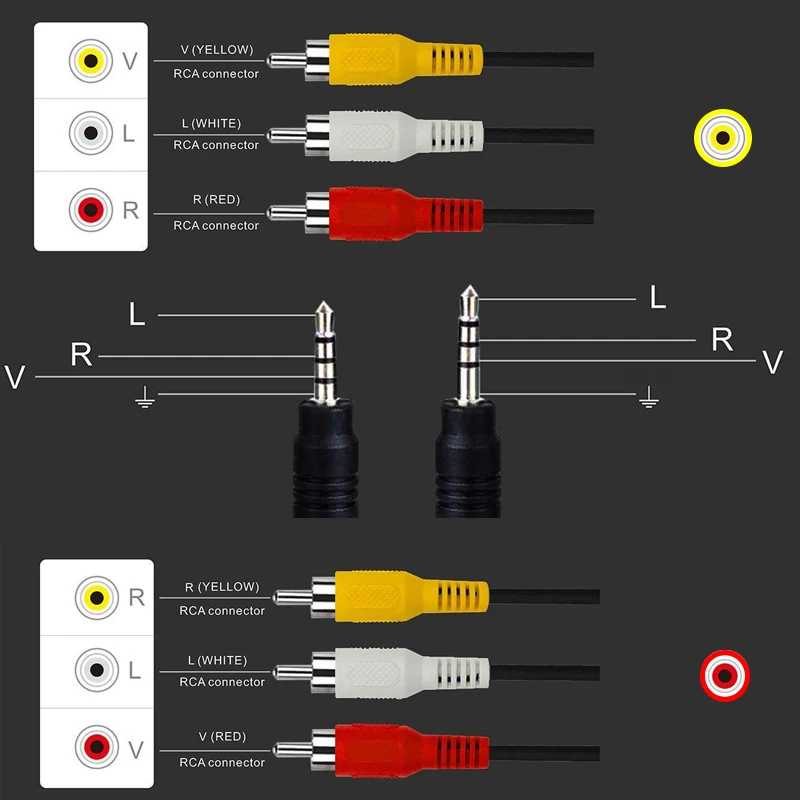 V
V (YELLOW)
RCA connector
L
L (WHITE)
RCA connector
R
R (RED)
RCA connector

L
R
V

L
R
V

R
R (YELLOW)
RCA connector
L
L (WHITE)
RCA connector
V
V (RED)
RCA connector