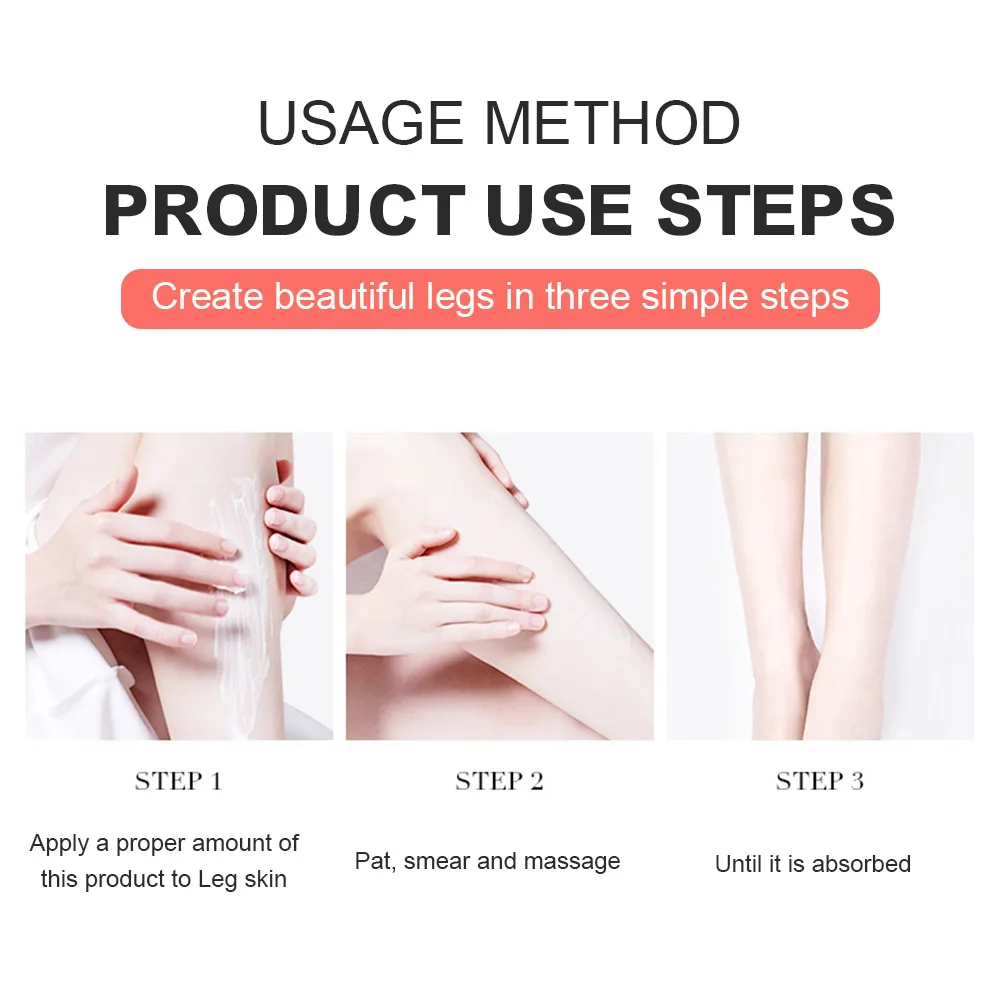 USAGE METHOD

PRODUCT USE STEPS

Create beautiful legs in three simple steps

STEP 1

Apply a proper amount of this product to Leg skin

STEP 2

Pat, smear and massage

STEP 3

Until it is absorbed