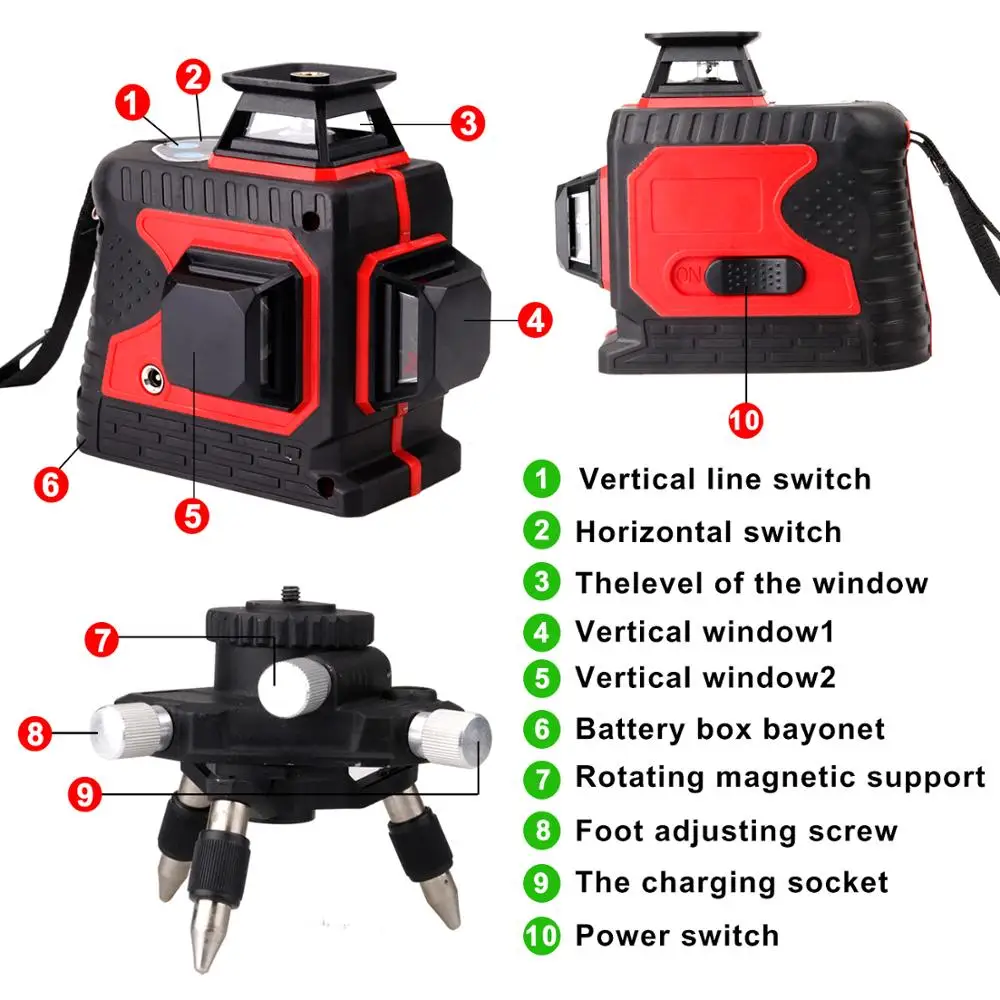 1
2
3
4
5
6
ON
10
7
8
9

1 Vertical line switch
2 Horizontal switch
3 Thelevel of the window
4 Vertical window1
5 Vertical window2
6 Battery box bayonet
7 Rotating magnetic support
8 Foot adjusting screw
9 The charging socket
10 Power switch