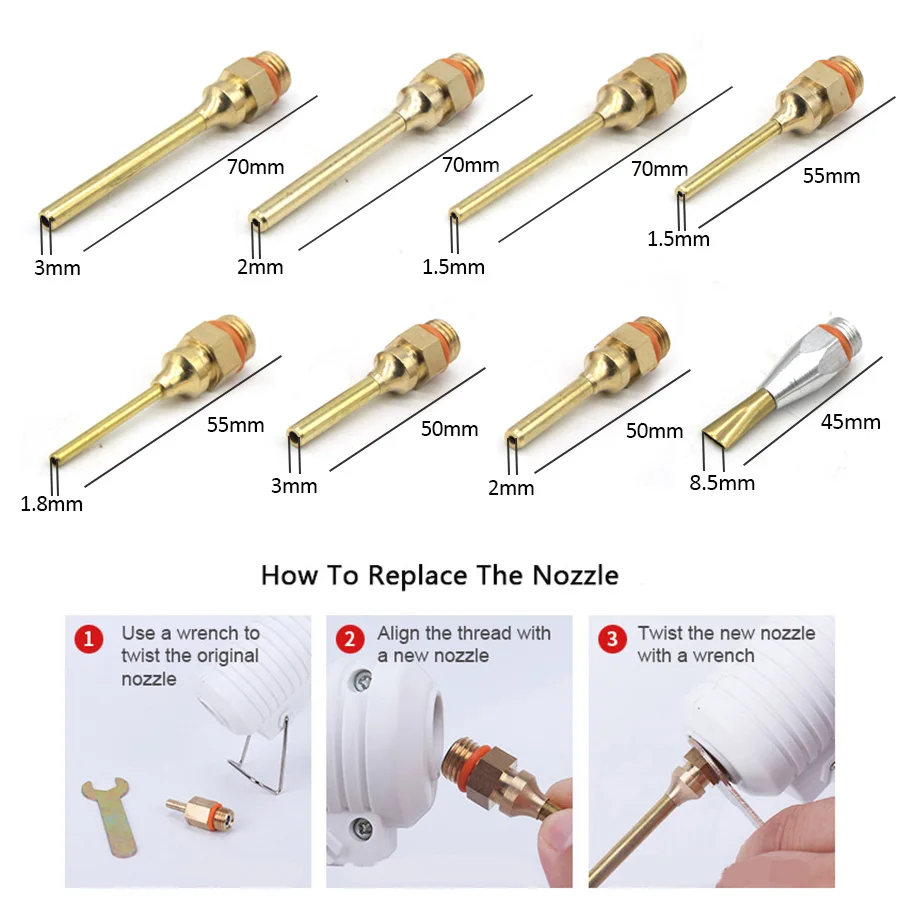 70mm
3mm

70mm
2mm

70mm
1.5mm

55mm
1.5mm

55mm
1.8mm

50mm
3mm

50mm
2mm

45mm
8.5mm

How To Replace The Nozzle

1 Use a wrench to twist the original nozzle

2 Align the thread with a new nozzle

3 Twist the new nozzle with a wrench