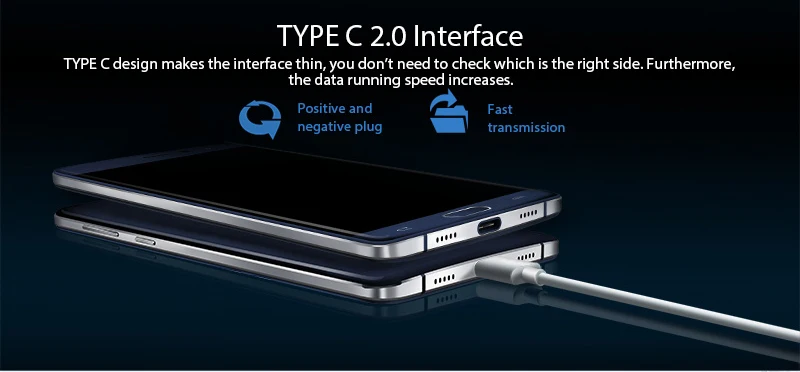 TYPE C 2.0 Interface

TYPE C design makes the interface thin, you don't need to check which is the right side. Furthermore, the data running speed increases.

Positive and negative plug

Fast transmission