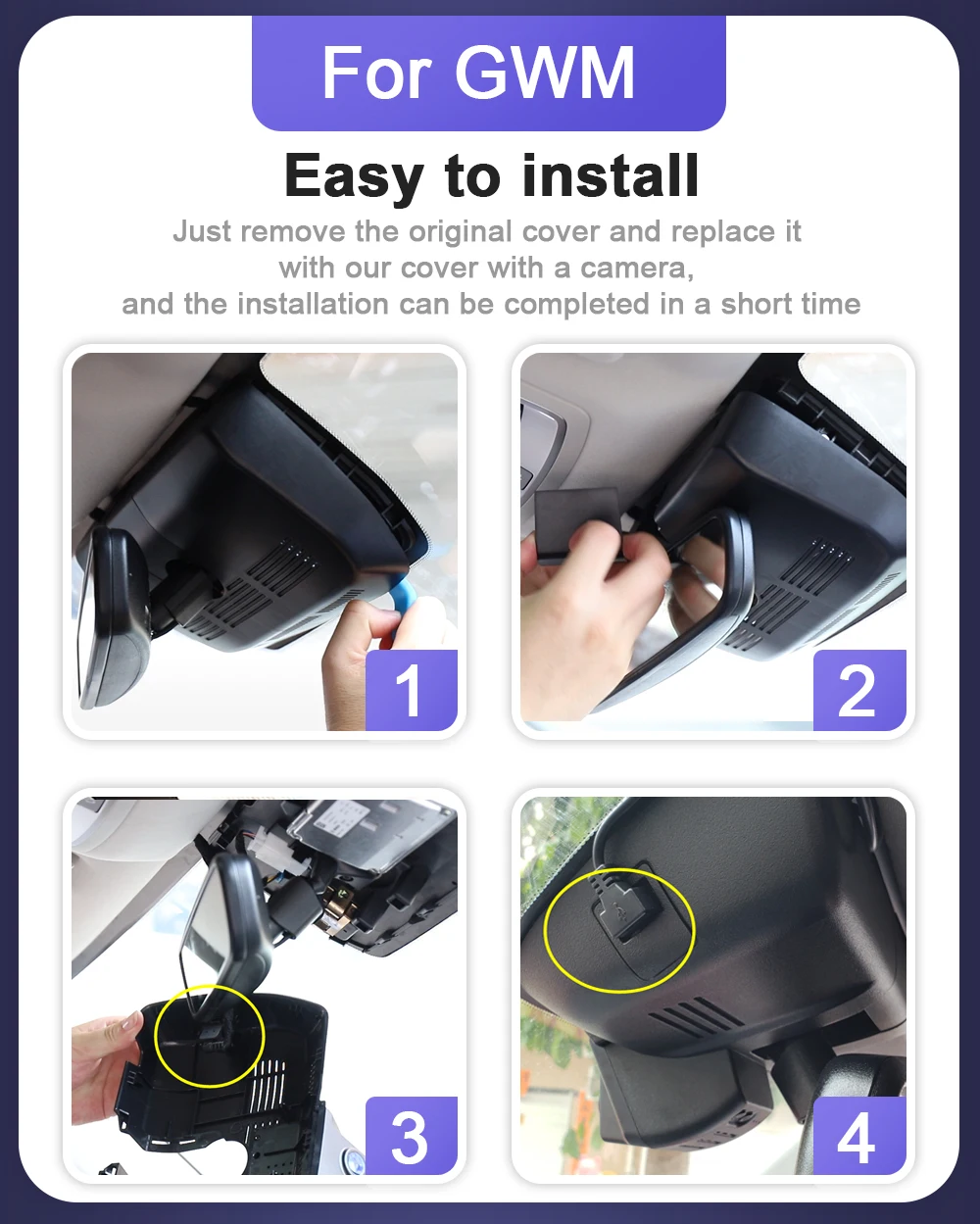 For GWM

Easy to install

Just remove the original cover and replace it with our cover with a camera, and the installation can be completed in a short time

1

2

3

4