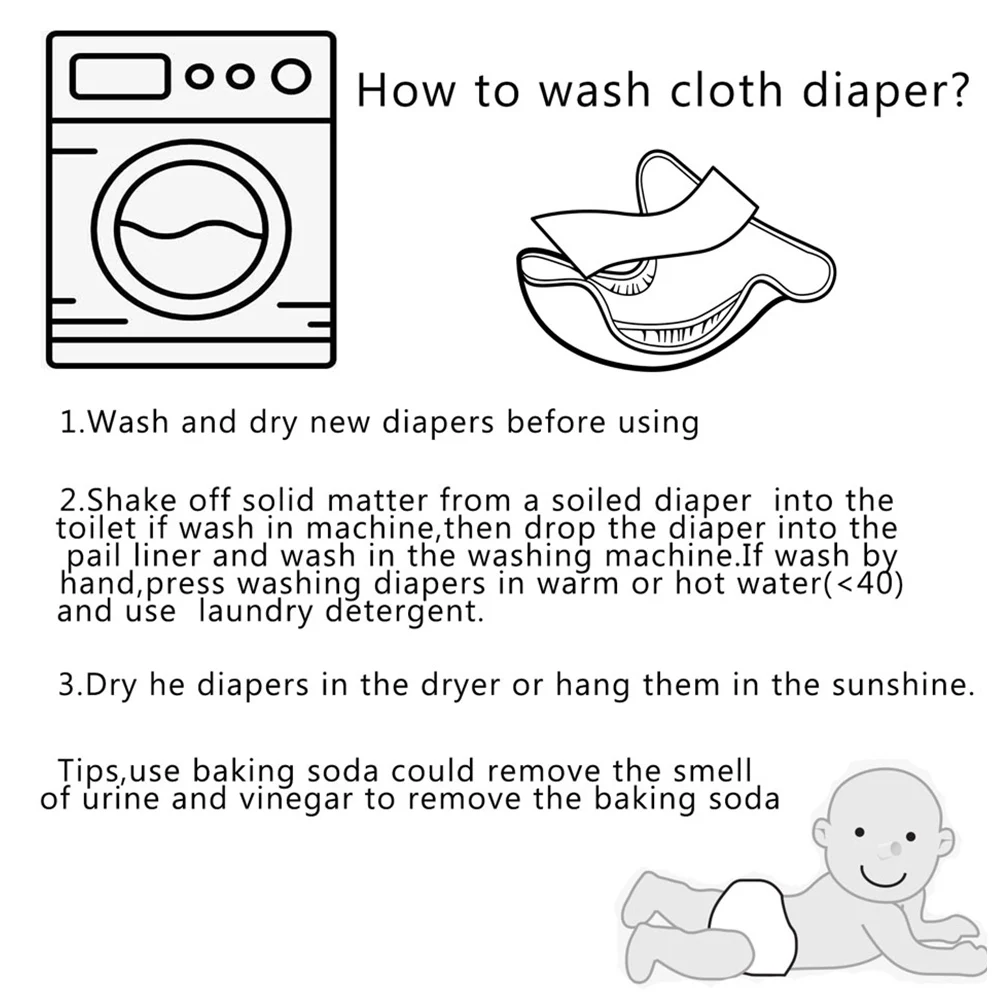 How to wash cloth diaper?

1.Wash and dry new diapers before using

2.Shake off solid matter from a soiled diaper into the toilet if wash in machine,then drop the diaper into the pail liner and wash in the washing machine.If wash by hand,press washing diapers in warm or hot water(<40) and use laundry detergent.

3.Dry he diapers in the dryer or hang them in the sunshine.

Tips,use baking soda could remove the smell of urine and vinegar to remove the baking soda