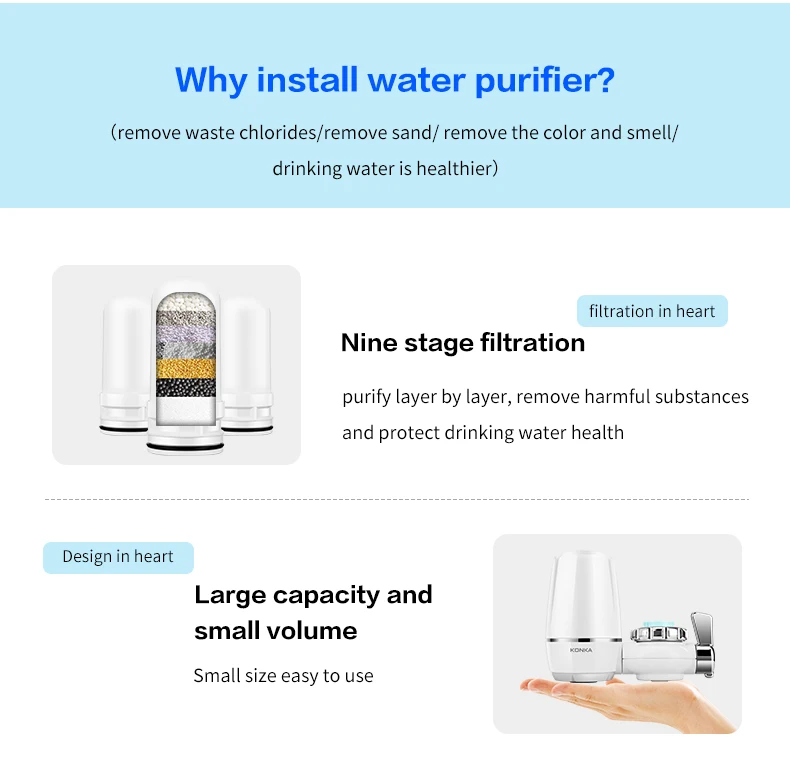 Why install water purifier?

(remove waste chlorides/remove sand/ remove the color and smell/ drinking water is healthier)

filtration in heart

Nine stage filtration

purify layer by layer, remove harmful substances and protect drinking water health

Design in heart

Large capacity and small volume

Small size easy to use

KONKA