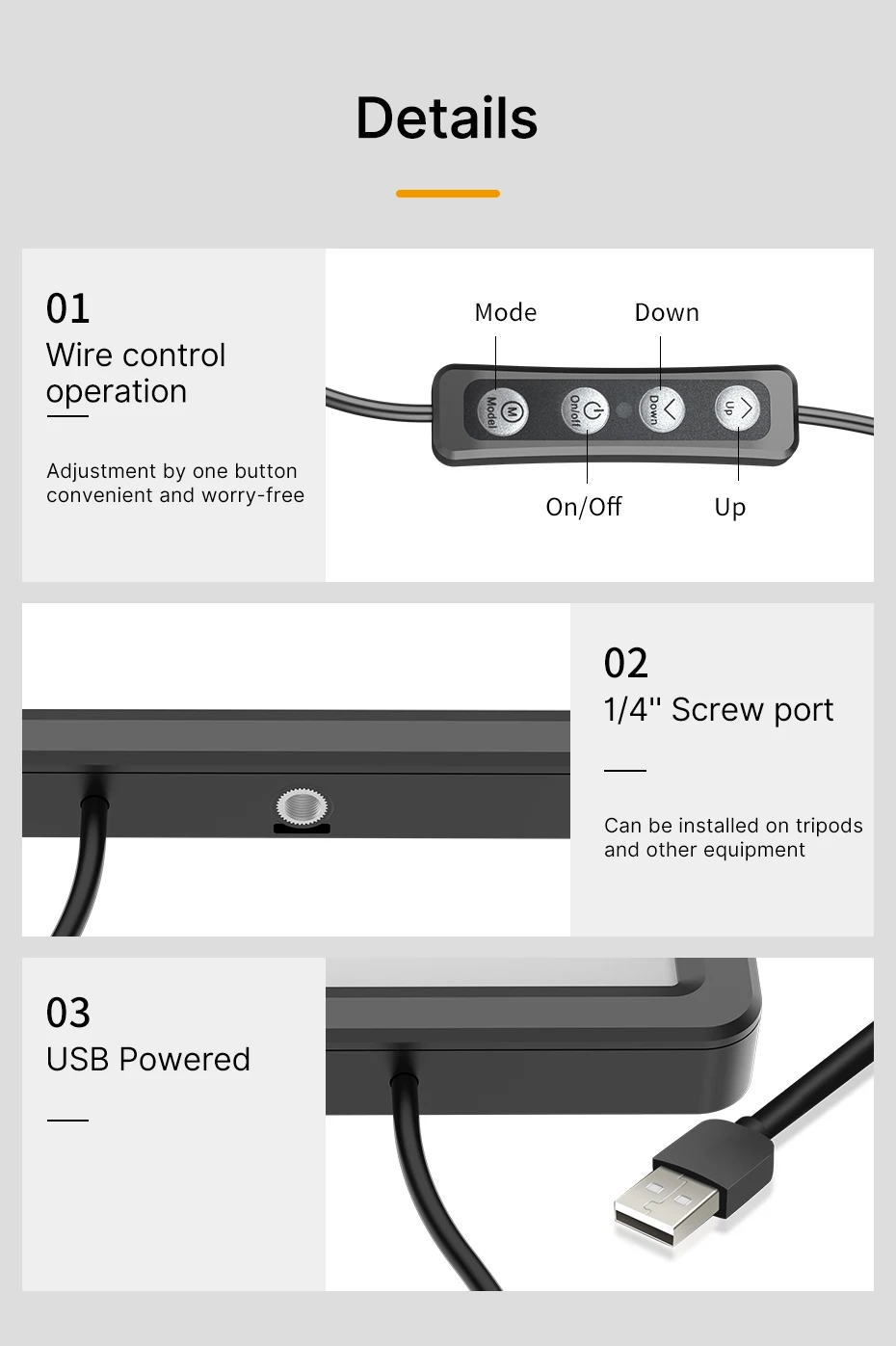 Details

01
Wire control operation

Adjustment by one button convenient and worry-free

Mode
Down
M
Model
On/off
Down
Up
On/Off
Up

02
1/4'' Screw port

Can be installed on tripods and other equipment

03
USB Powered