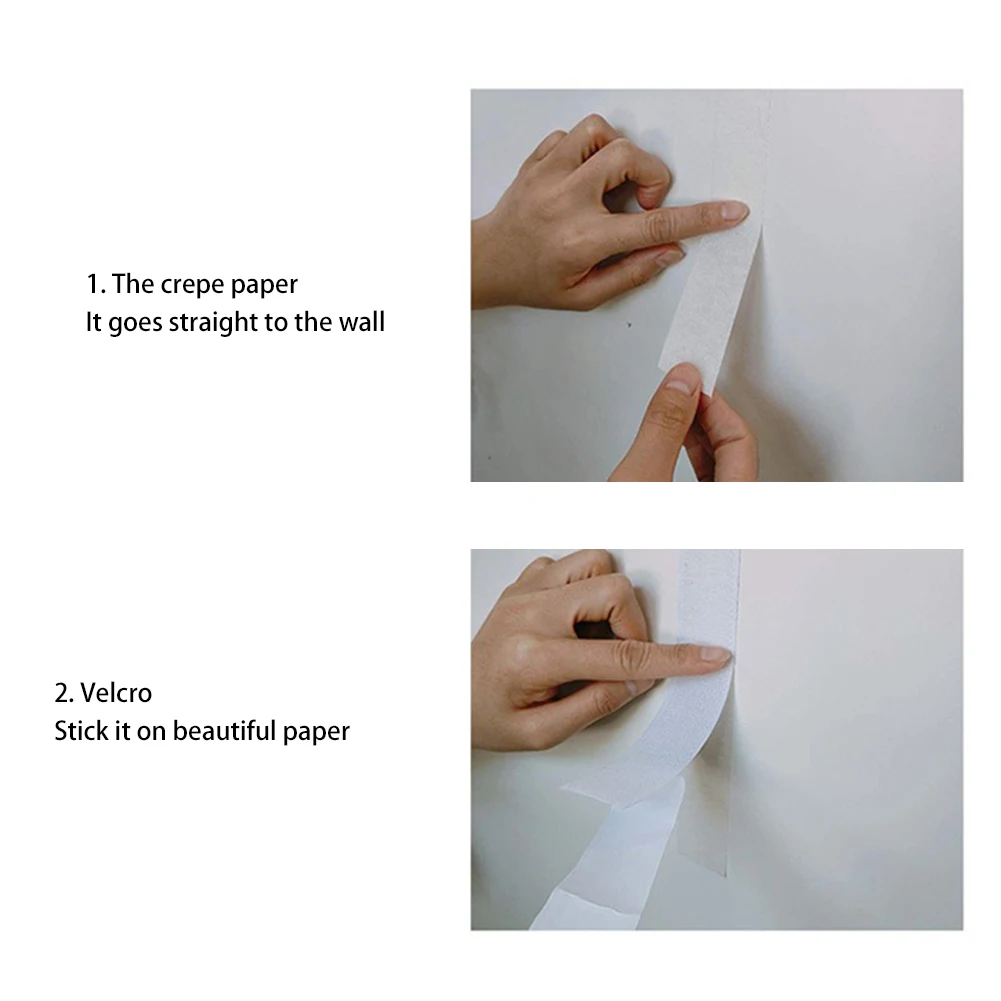 1. The crepe paper
It goes straight to the wall

2. Velcro
Stick it on beautiful paper