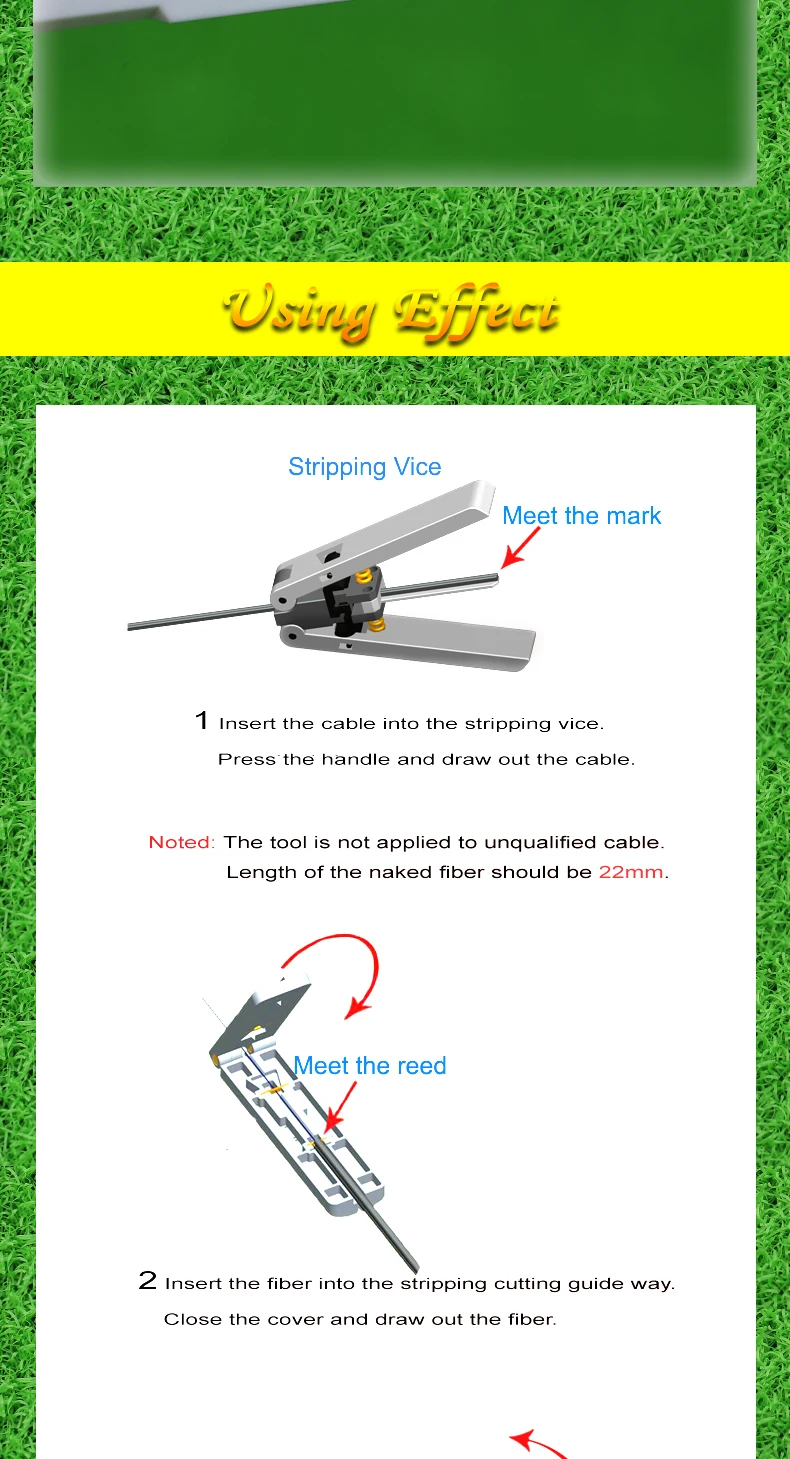 Using Effect

Stripping Vice

Meet the mark

1 Insert the cable into the stripping vice.
Press the handle and draw out the cable.

Noted: The tool is not applied to unqualified cable.
Length of the naked fiber should be 22mm.

Meet the reed

2 Insert the fiber into the stripping cutting guide way.
Close the cover and draw out the fiber.