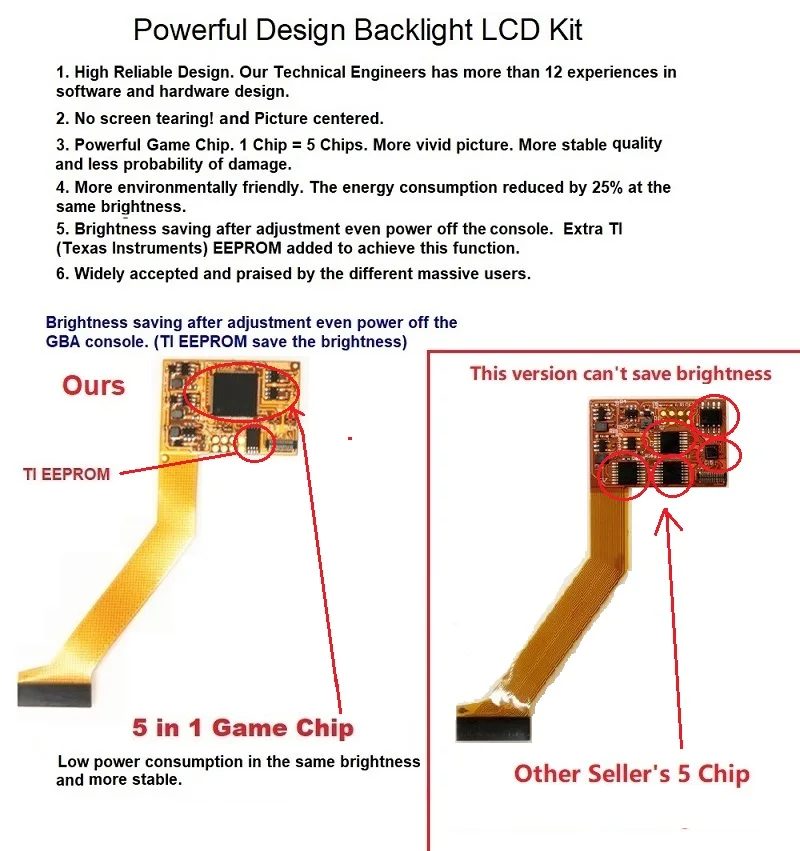 Powerful Design Backlight LCD Kit

1. High Reliable Design. Our Technical Engineers has more than 12 experiences in software and hardware design.

2. No screen tearing! and Picture centered.

3. Powerful Game Chip. 1 Chip = 5 Chips. More vivid picture. More stable quality and less probability of damage.

4. More environmentally friendly. The energy consumption reduced by 25% at the same brightness.

5. Brightness saving after adjustment even power off the console. Extra TI (Texas Instruments) EEPROM added to achieve this function.

6. Widely accepted and praised by the different massive users.

Brightness saving after adjustment even power off the GBA console. (TI EEPROM save the brightness)

Ours

TI EEPROM

5 in 1 Game Chip

Low power consumption in the same brightness and more stable.

This version can't save brightness

Other Seller's 5 Chip