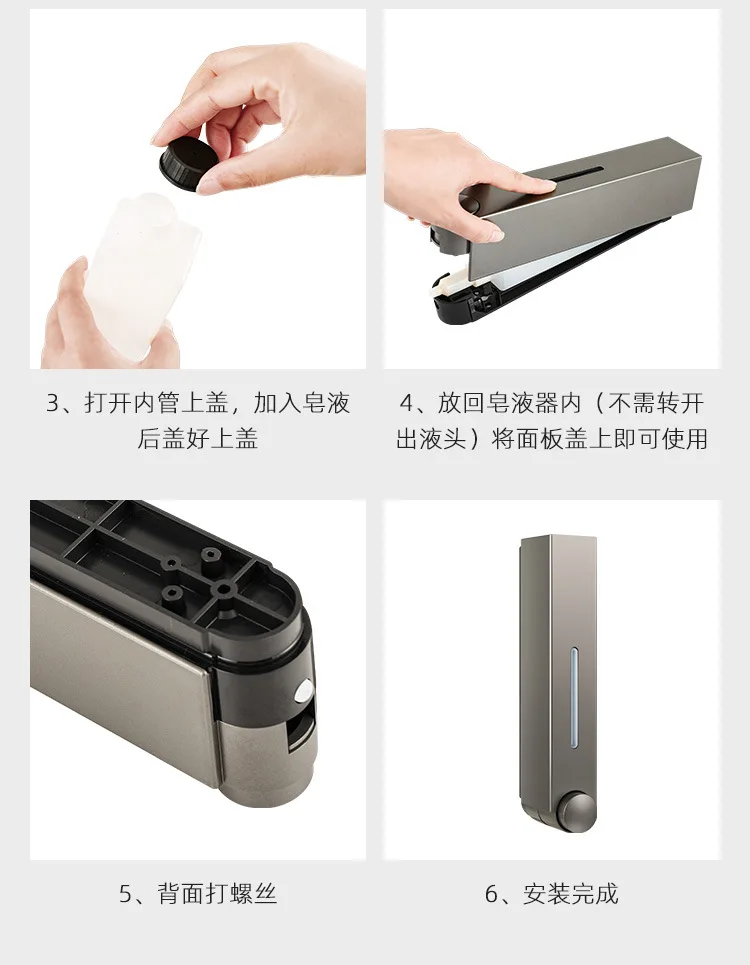 3、打开内管上盖，加入皂液后盖好上盖

4、放回皂液器内（不需转开出液头）将面板盖上即可使用

5、背面打螺丝

6、安装完成