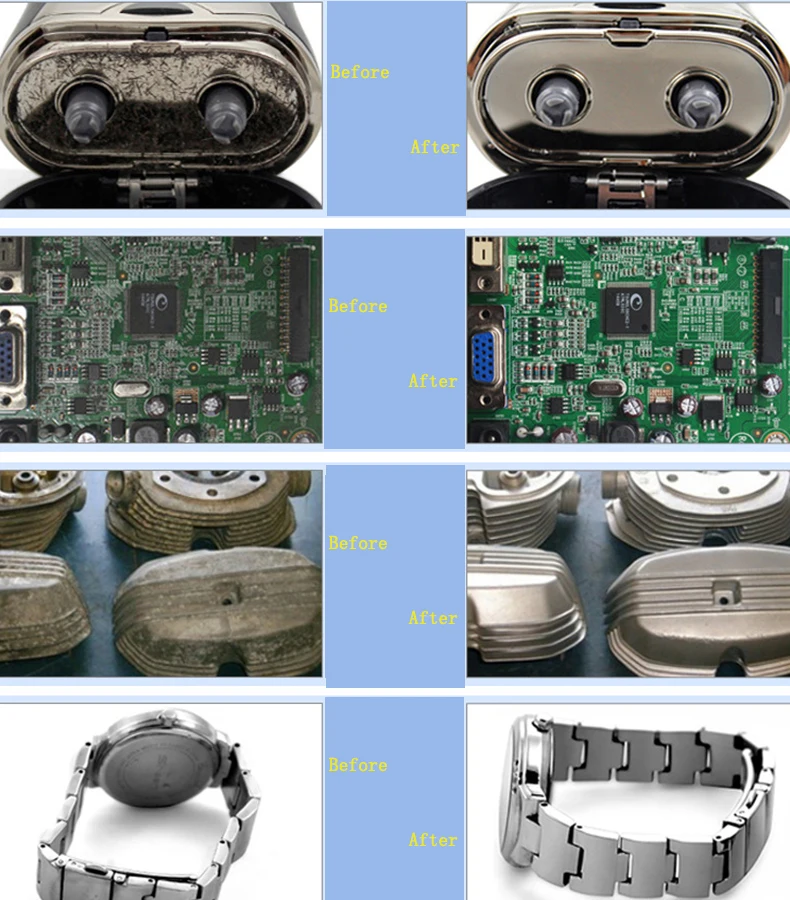 Before

After

Before

After

Before

After

Before

After