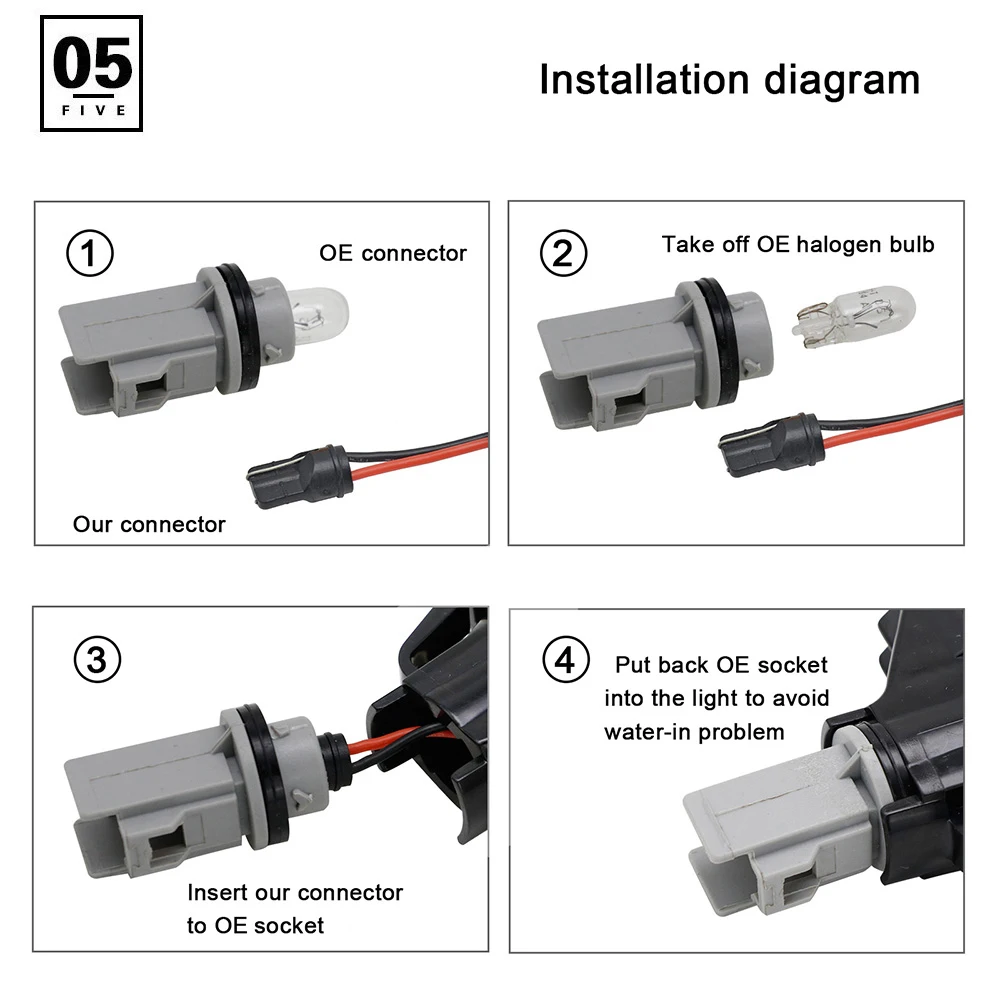 05
FIVE

Installation diagram

①
OE connector
Our connector

②
Take off OE halogen bulb

③
Insert our connector to OE socket

④
Put back OE socket into the light to avoid water-in problem