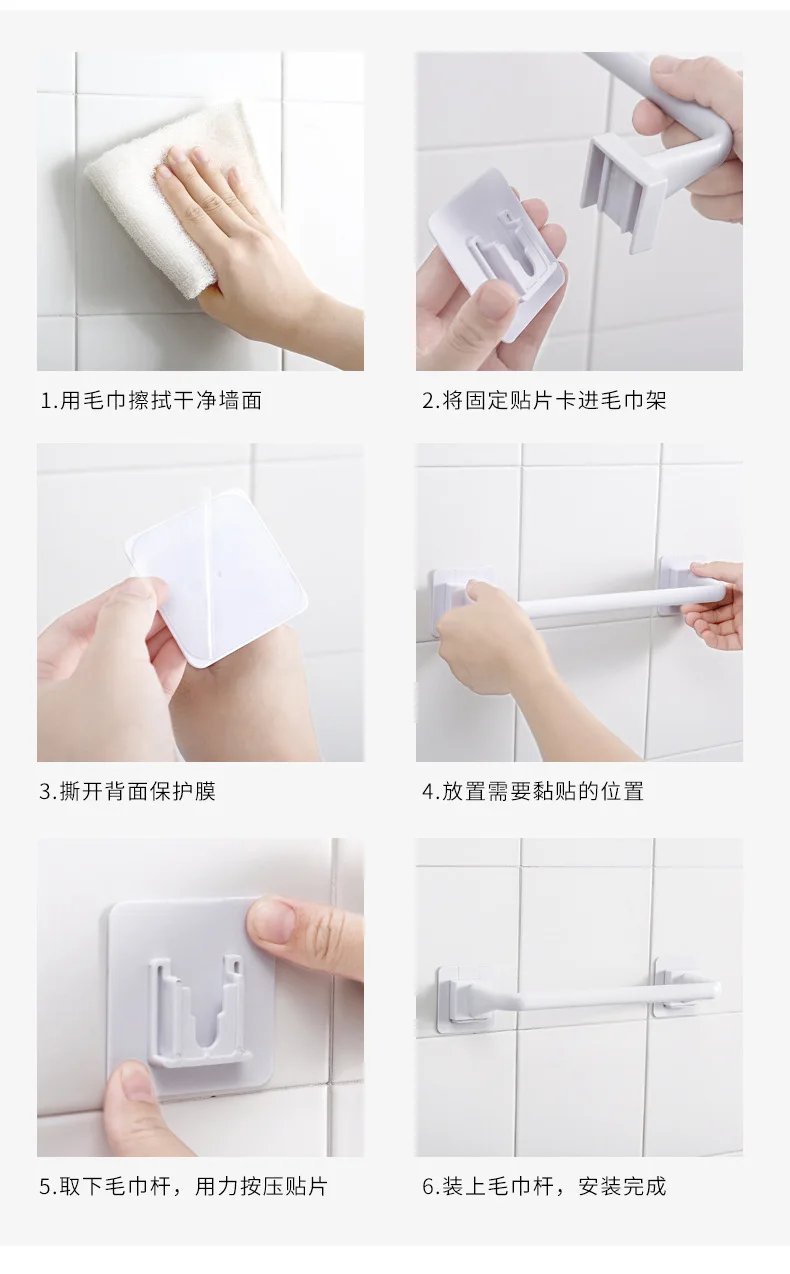 1.用毛巾擦拭干净墙面

2.将固定贴片卡进毛巾架

3.撕开背面保护膜

4.放置需要黏贴的位置

5.取下毛巾杆，用力按压贴片

6.装上毛巾杆，安装完成