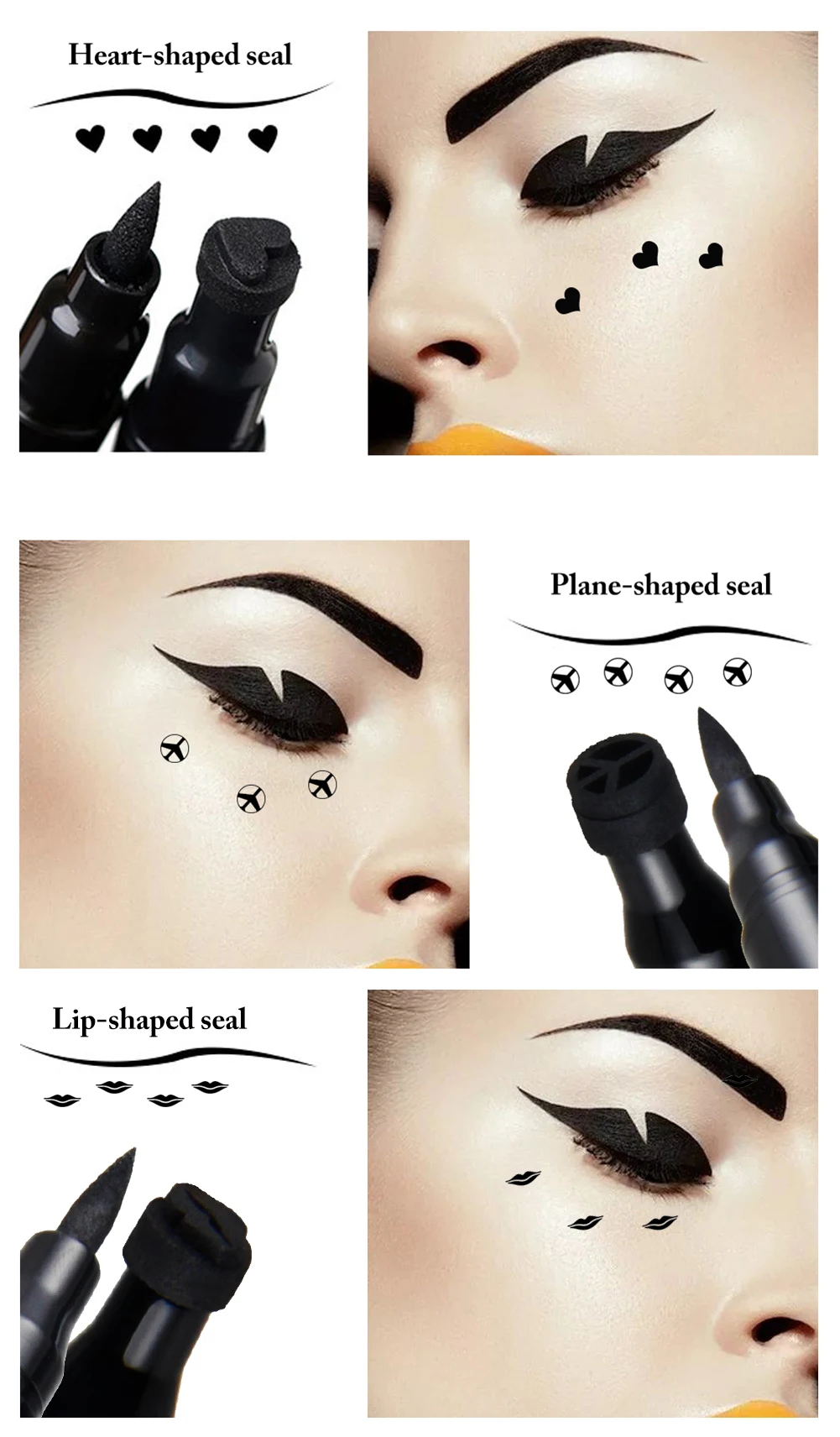 Heart-shaped seal

Plane-shaped seal

Lip-shaped seal