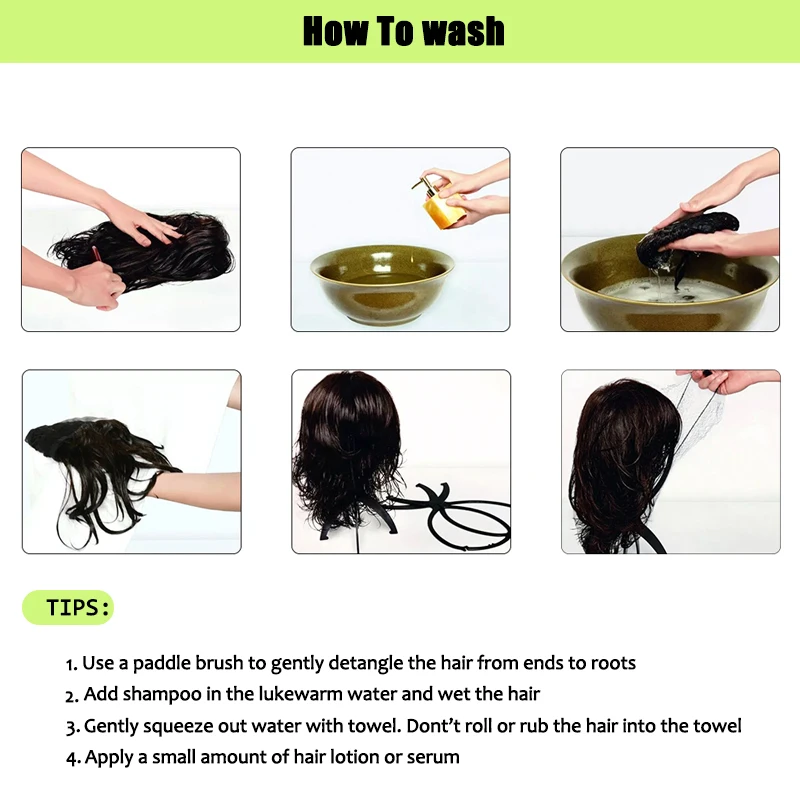 How To wash

TIPS:

1. Use a paddle brush to gently detangle the hair from ends to roots
2. Add shampoo in the lukewarm water and wet the hair
3. Gently squeeze out water with towel. Dont't roll or rub the hair into the towel
4. Apply a small amount of hair lotion or serum