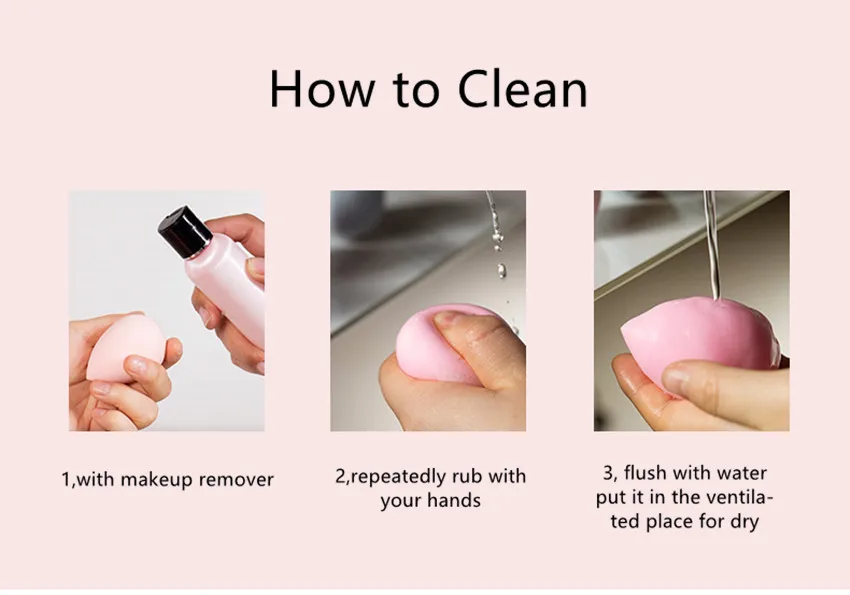 How to Clean

1,with makeup remover

2,repeatedly rub with your hands

3, flush with water put it in the ventilated place for dry