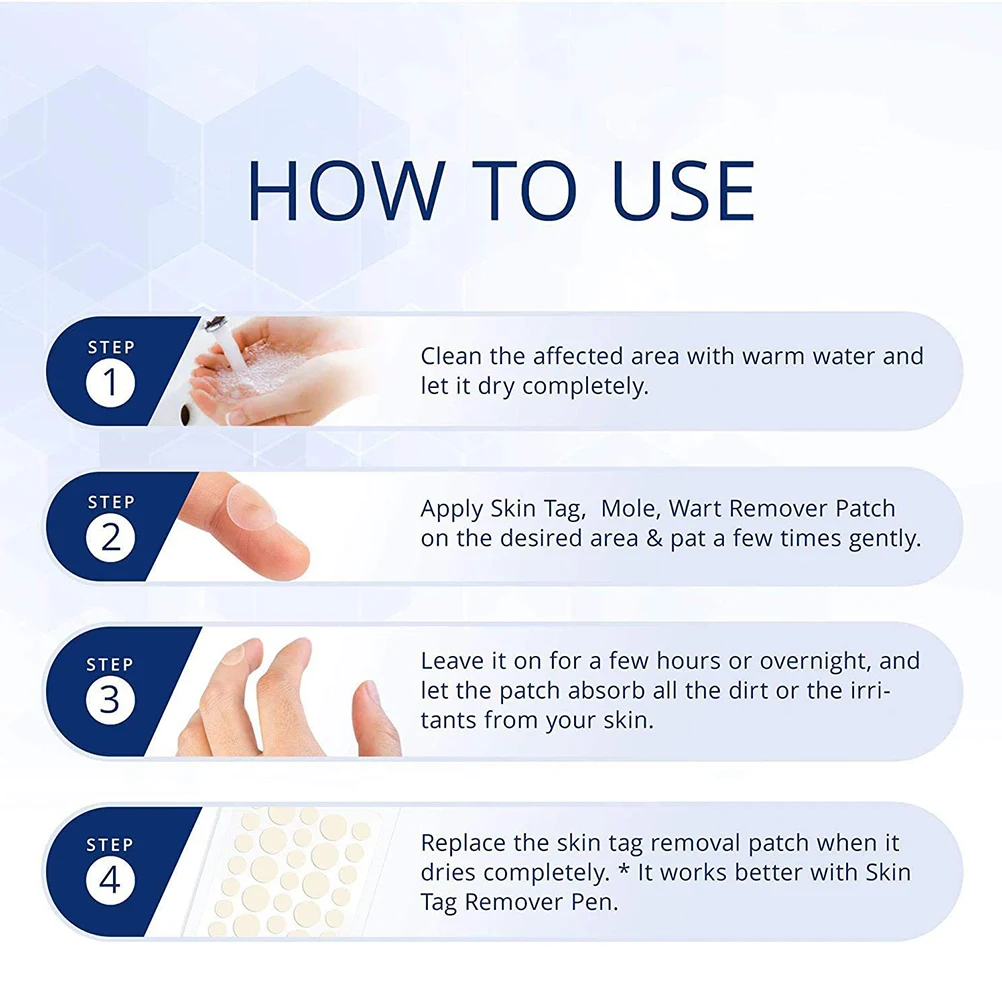 HOW TO USE

STEP 1

Clean the affected area with warm water and let it dry completely.

STEP 2

Apply Skin Tag, Mole, Wart Remover Patch on the desired area & pat a few times gently.

STEP 3

Leave it on for a few hours or overnight, and let the patch absorb all the dirt or the irritants from your skin.

STEP 4

Replace the skin tag removal patch when it dries completely. * It works better with Skin Tag Remover Pen.