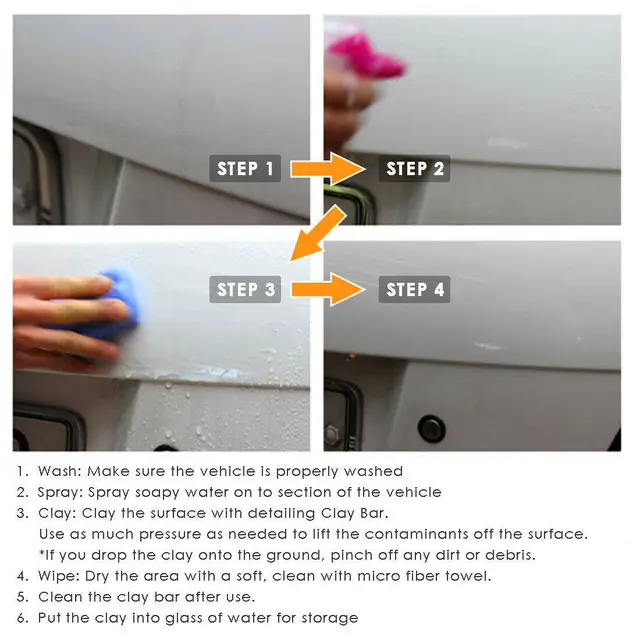 STEP 1

STEP 2

STEP 3

STEP 4

1. Wash: Make sure the vehicle is properly washed
2. Spray: Spray soapy water on to section of the vehicle
3. Clay: Clay the surface with detailing Clay Bar.
Use as much pressure as needed to lift the contaminants off the surface.
*If you drop the clay onto the ground, pinch off any dirt or debris.
4. Wipe: Dry the area with a soft, clean with micro fiber towel.
5. Clean the clay bar after use.
6. Put the clay into glass of water for storage