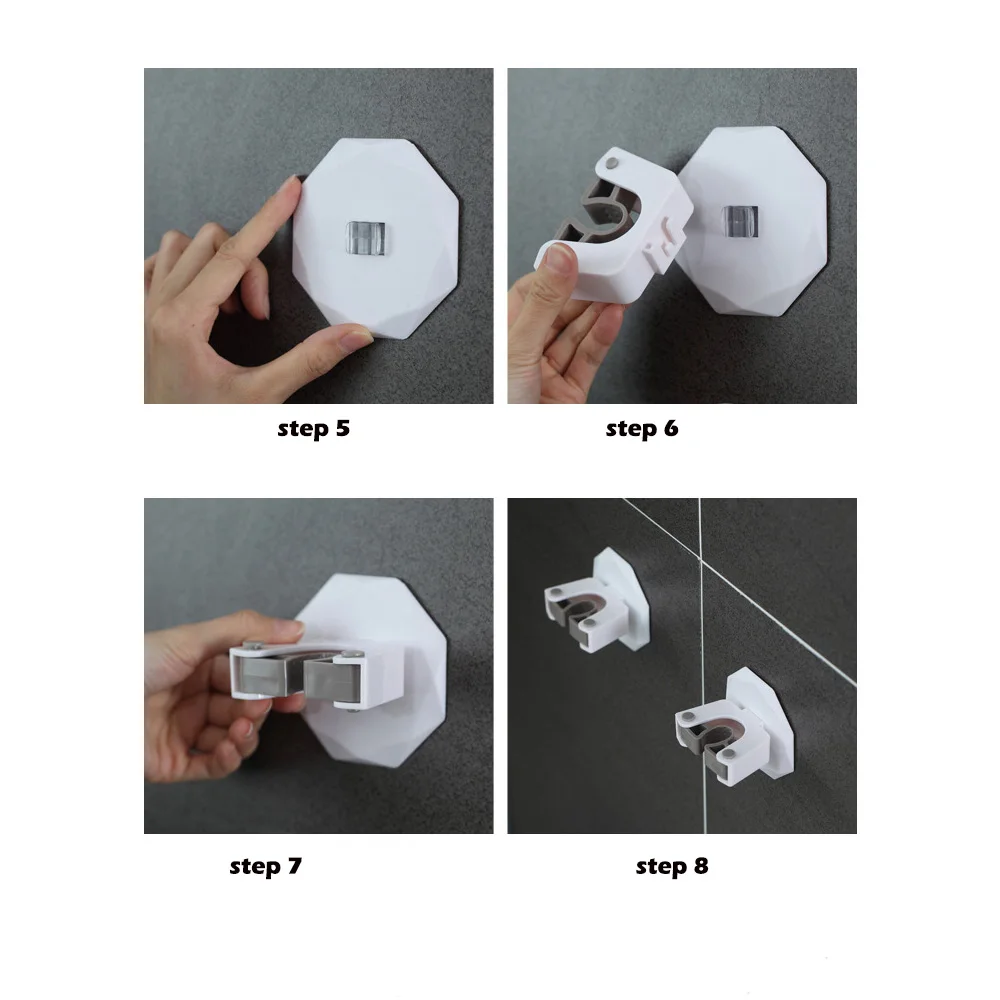 step 5

step 6

step 7

step 8