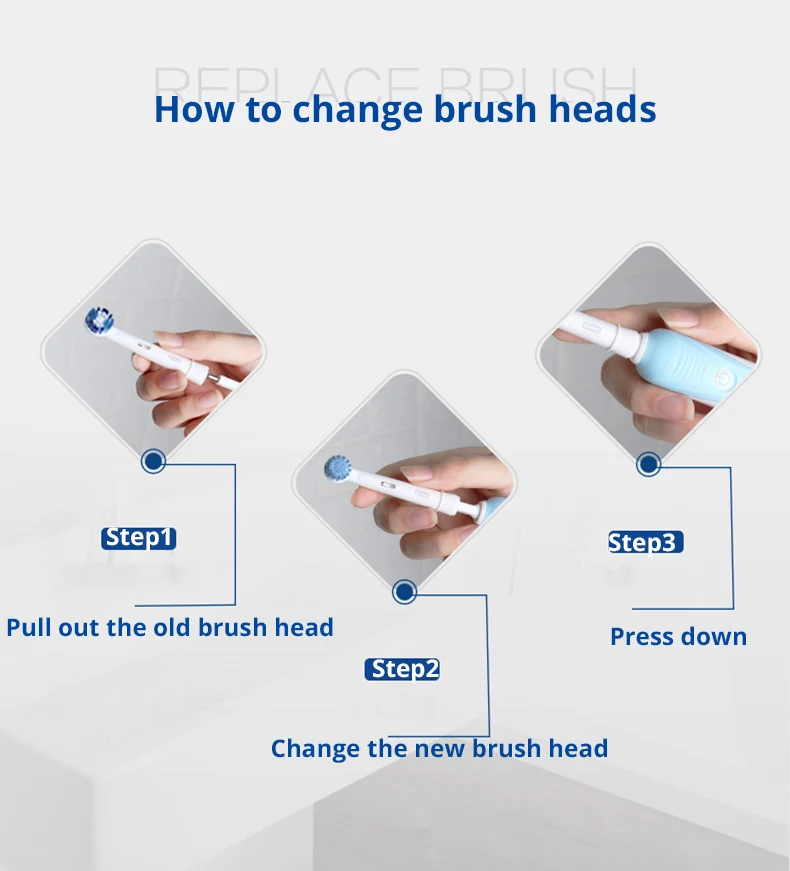 REPLACE BRUSH

How to change brush heads

Step1

Pull out the old brush head

Step2

Change the new brush head

Step3

Press down