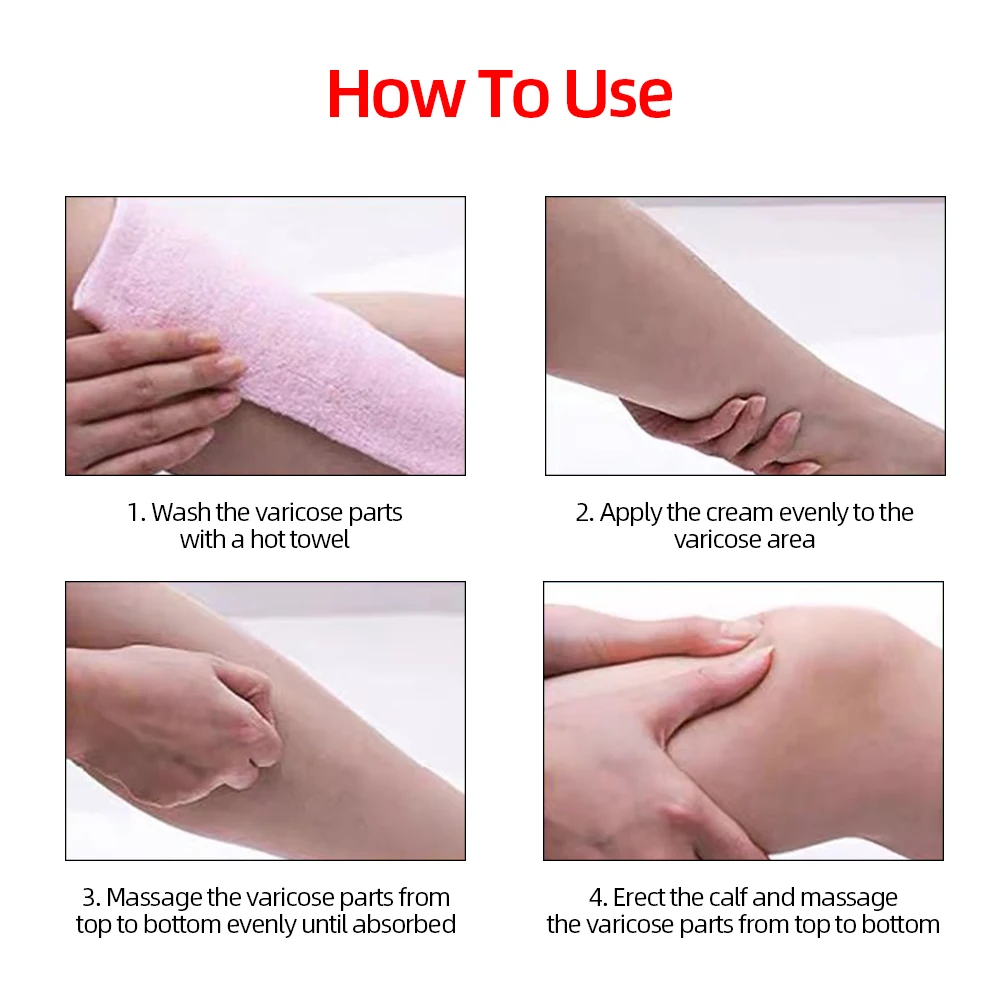 How To Use

1. Wash the varicose parts with a hot towel

2. Apply the cream evenly to the varicose area

3. Massage the varicose parts from top to bottom evenly until absorbed

4. Erect the calf and massage the varicose parts from top to bottom