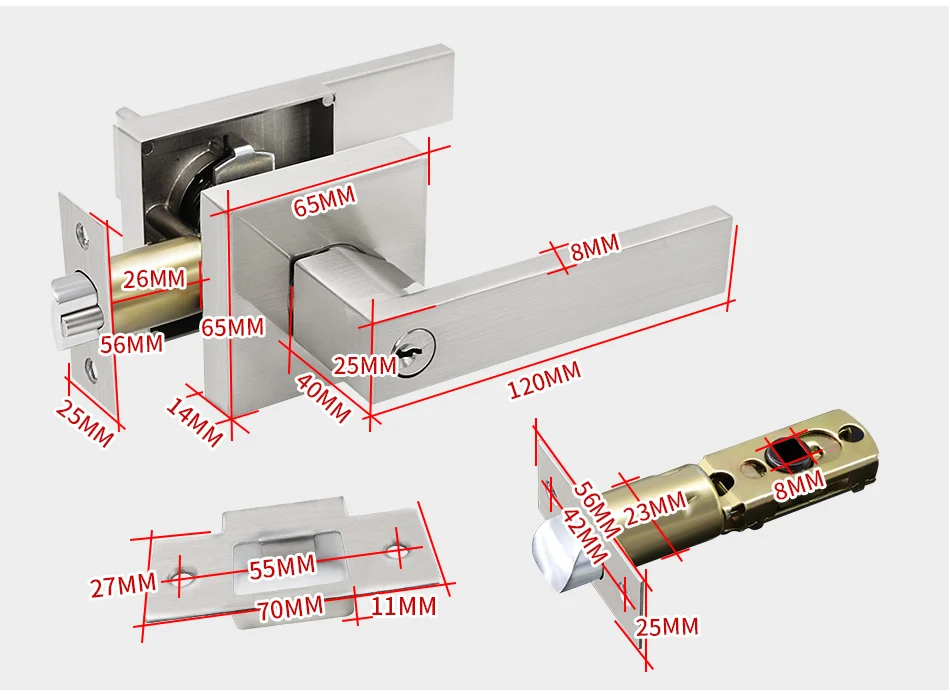 65MM
8MM
26MM
65MM
56MM
25MM
120MM
40MM
14MM
25MM
56MM
42MM
23MM
8MM
27MM
55MM
70MM
11MM
25MM