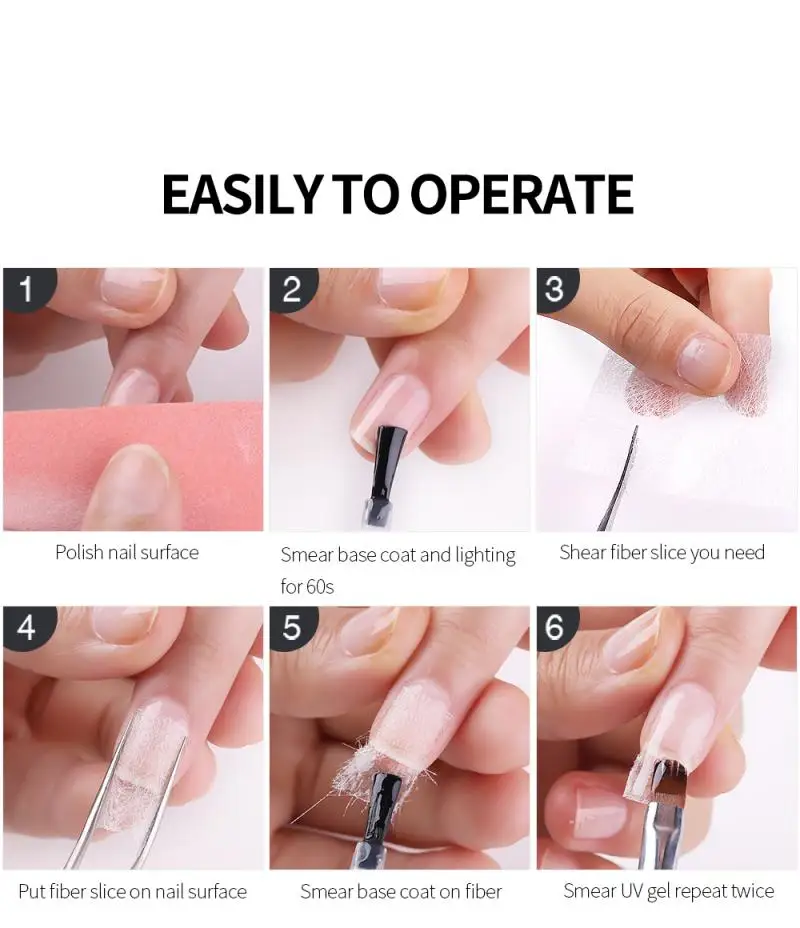 EASILY TO OPERATE

1

Polish nail surface

2

Smear base coat and lighting for 60s

3

Shear fiber slice you need

4

Put fiber slice on nail surface

5

Smear base coat on fiber

6

Smear UV gel repeat twice