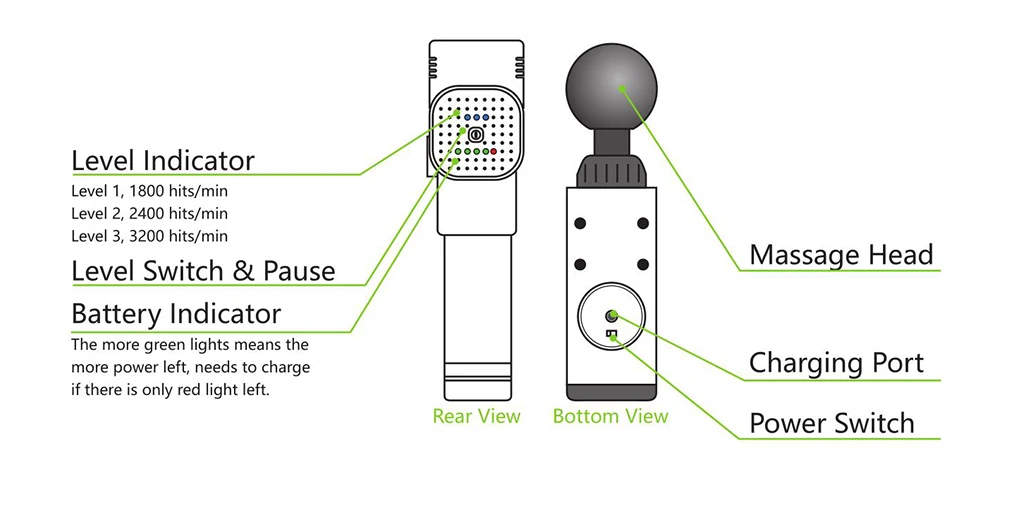 Level Indicator
Level 1, 1800 hits/min
Level 2, 2400 hits/min
Level 3, 3200 hits/min

Level Switch & Pause

Battery Indicator
The more green lights means the more power left, needs to charge if there is only red light left.

Rear View

Bottom View

Massage Head

Charging Port

Power Switch