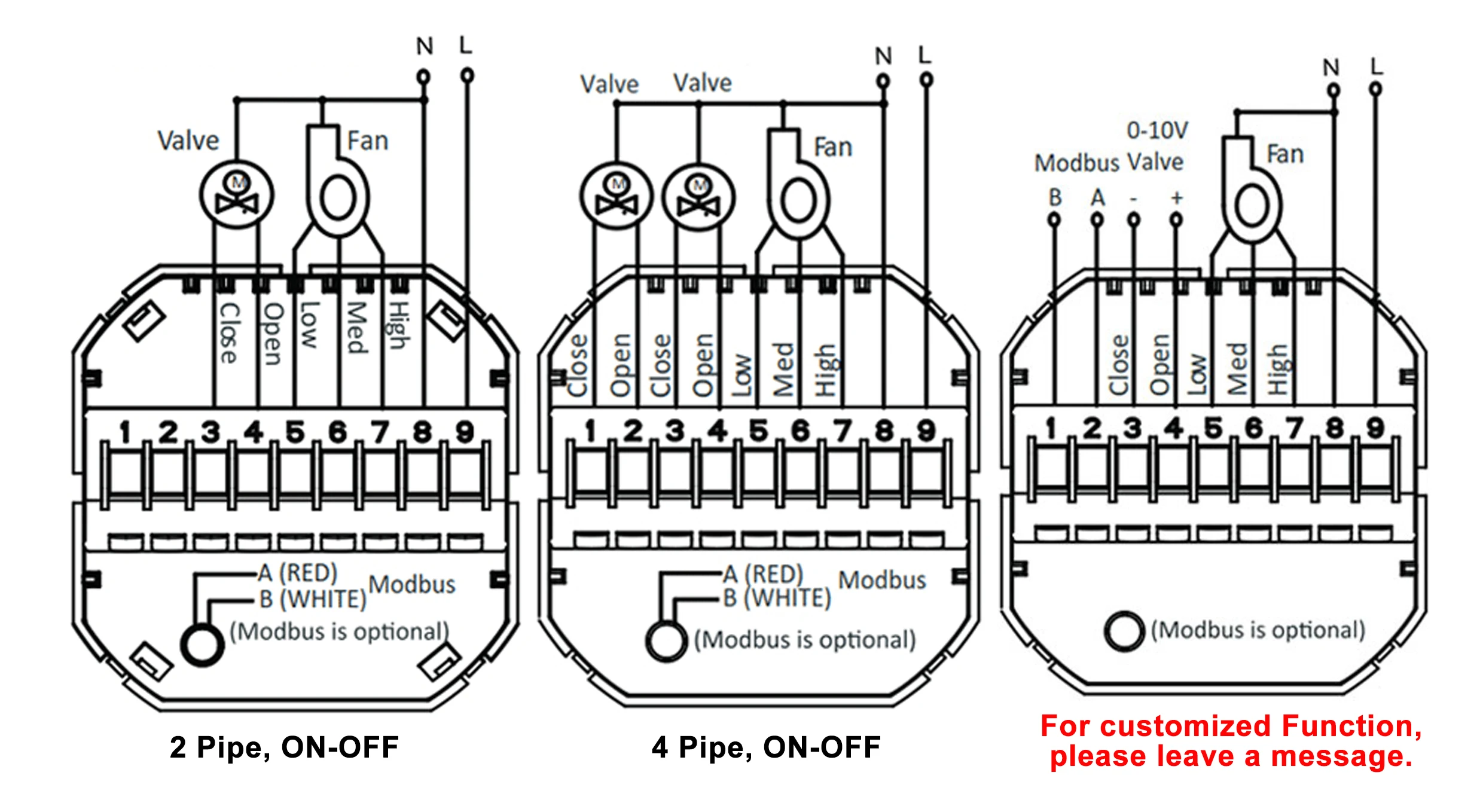 N L
Valve
Fan
M
Close
Open
Low
Med
High
1 2 3 4 5 6 7 8 9
A (RED)
B (WHITE)
Modbus
(Modbus is optional)
2 Pipe, ON-OFF

N L
Valve Valve
Fan
M M
Close
Open
Close
Open
Low
Med
High
1 2 3 4 5 6 7 8 9
A (RED)
B (WHITE)
Modbus
(Modbus is optional)
4 Pipe, ON-OFF

N L
0-10V
Modbus Valve
Fan
B A - +
Close
Open
Low
Med
High
1 2 3 4 5 6 7 8 9
(Modbus is optional)
For customized Function, please leave a message.