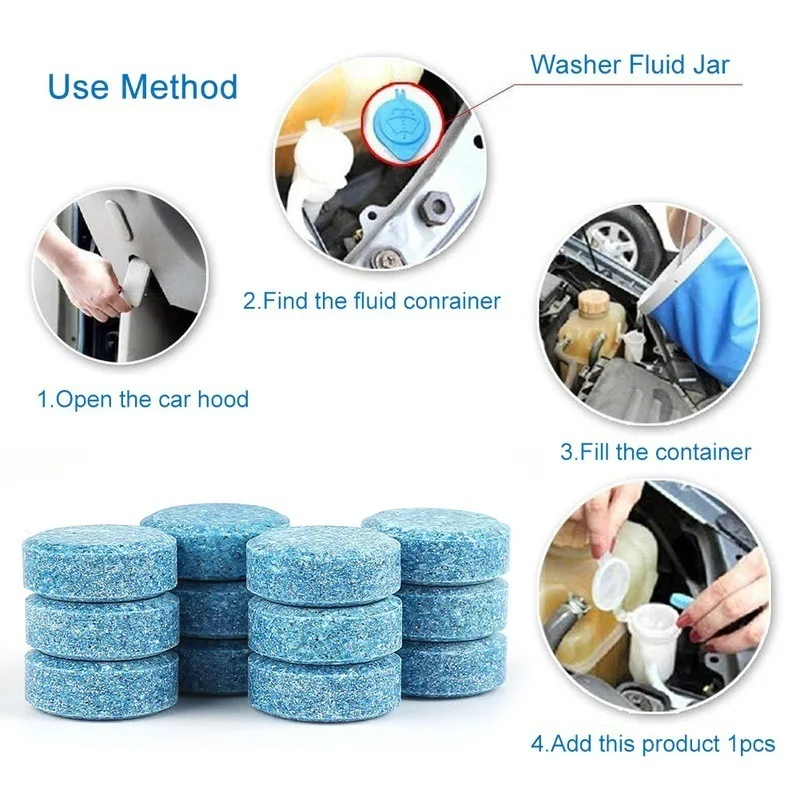 Use Method

Washer Fluid Jar

1.Open the car hood

2.Find the fluid conrainer

3.Fill the container

4.Add this product 1pcs