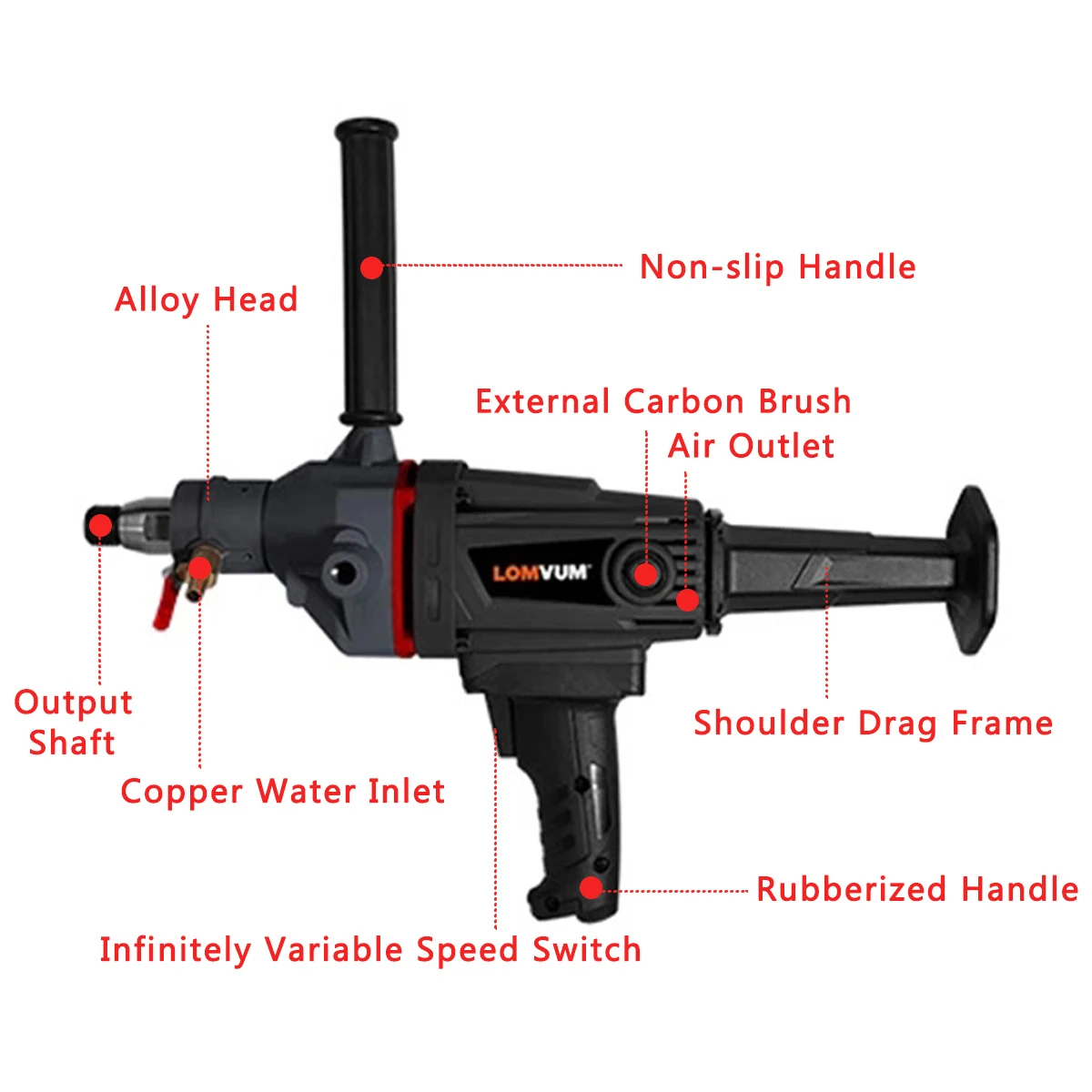 Non-slip Handle

Alloy Head

External Carbon Brush

Air Outlet

LOMVUM

Output Shaft

Shoulder Drag Frame

Copper Water Inlet

Rubberized Handle

Infinitely Variable Speed Switch