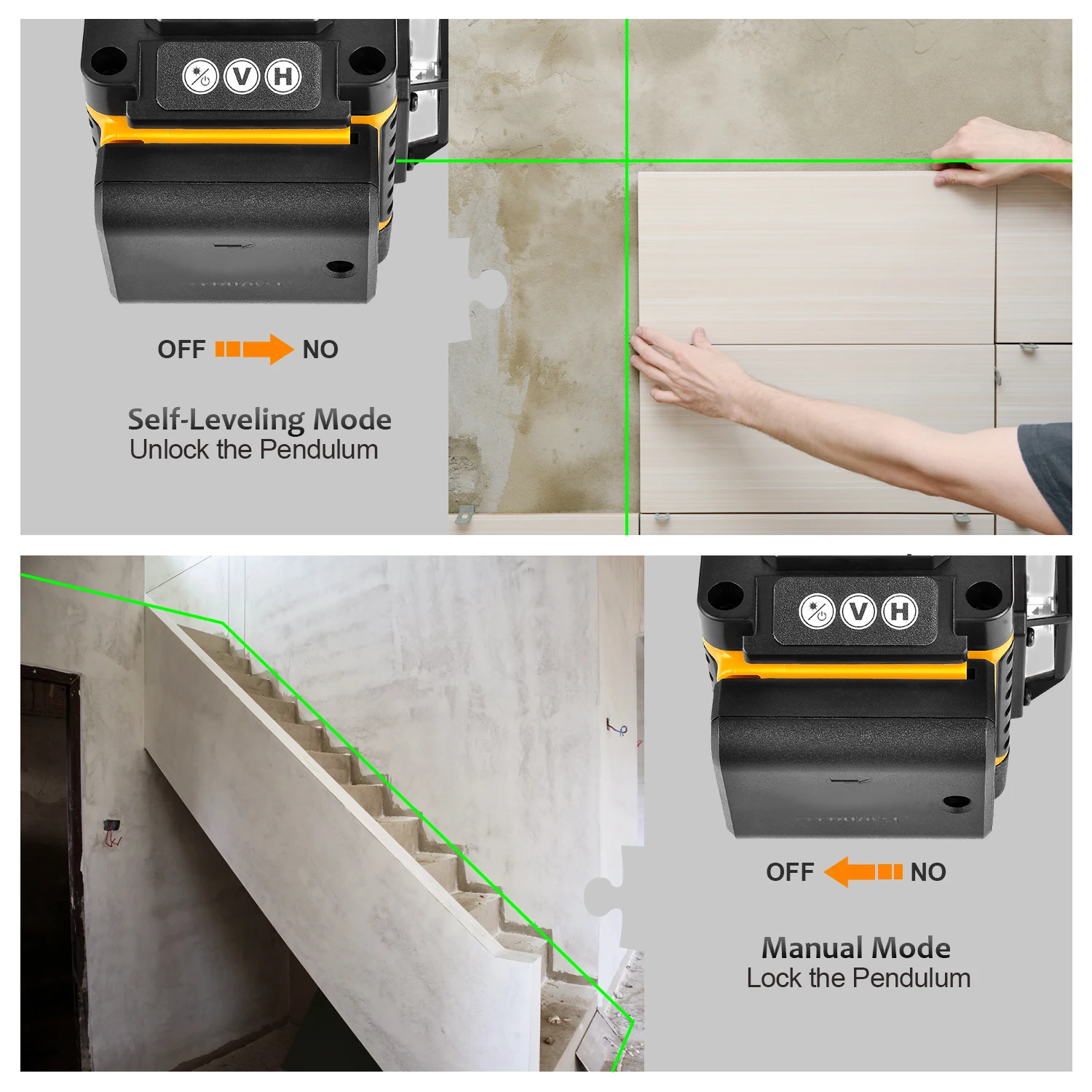 V H

OFF NO

Self-Leveling Mode
Unlock the Pendulum

V H

OFF NO

Manual Mode
Lock the Pendulum