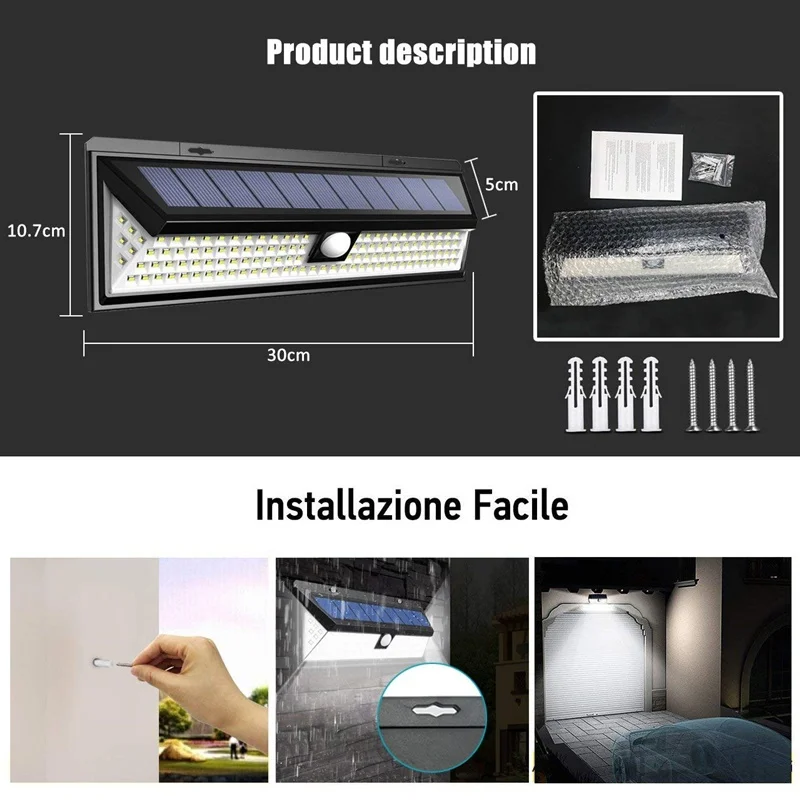 Product description

10.7cm

5cm

30cm

Installazione Facile