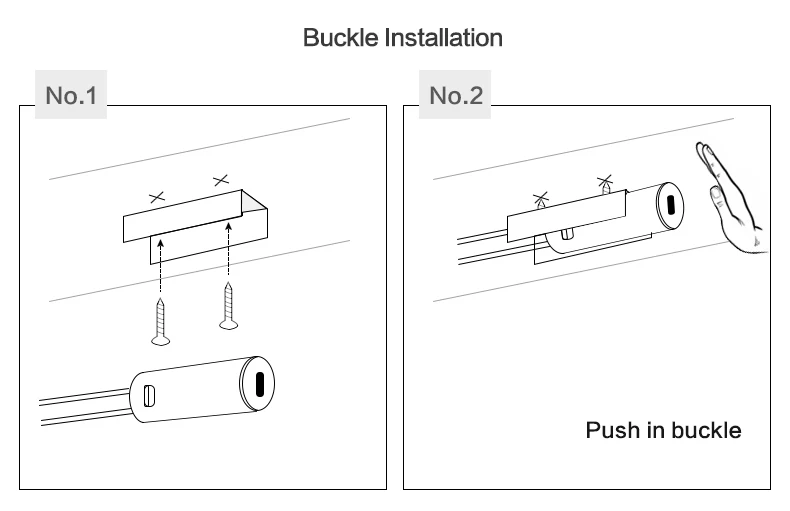 Buckle Installation

No.1

No.2

Push in buckle