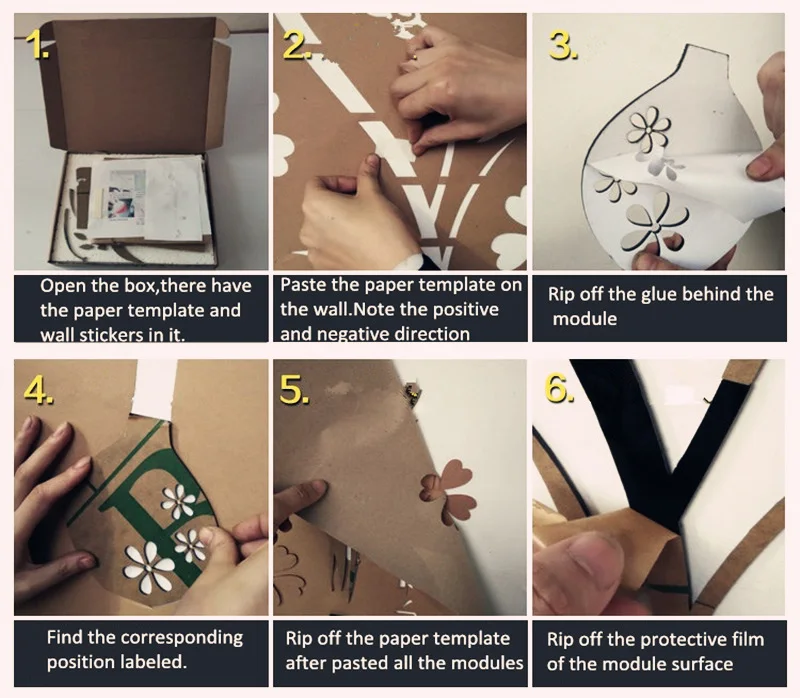 1.

Open the box,there have the paper template and wall stickers in it.

2.

Paste the paper template on the wall.Note the positive and negative direction

3.

Rip off the glue behind the module

4.

Find the corresponding position labeled.

5.

Rip off the paper template after pasted all the modules

6.

Rip off the protective film of the module surface