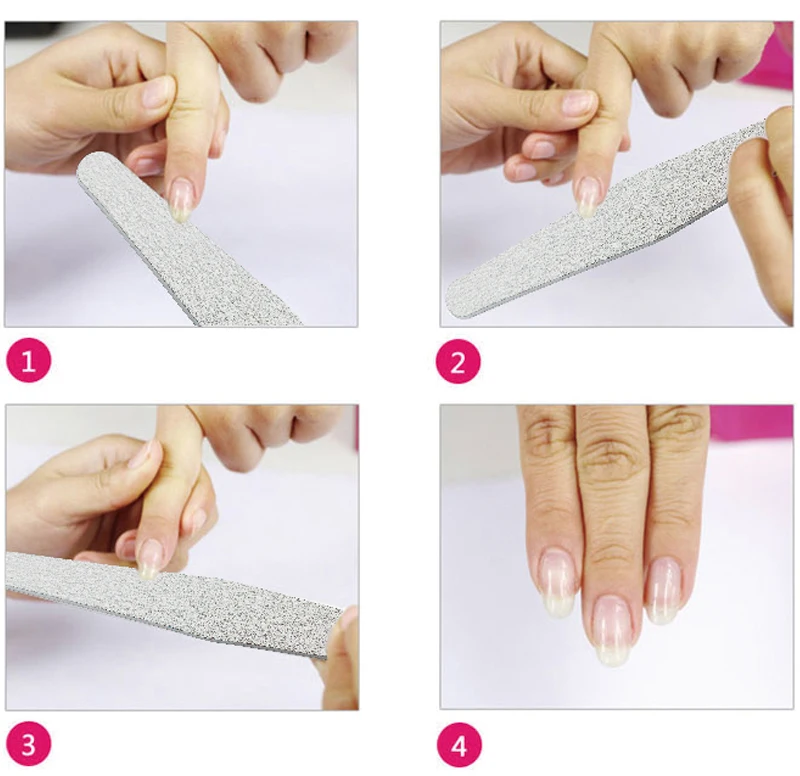 1

2

3

4