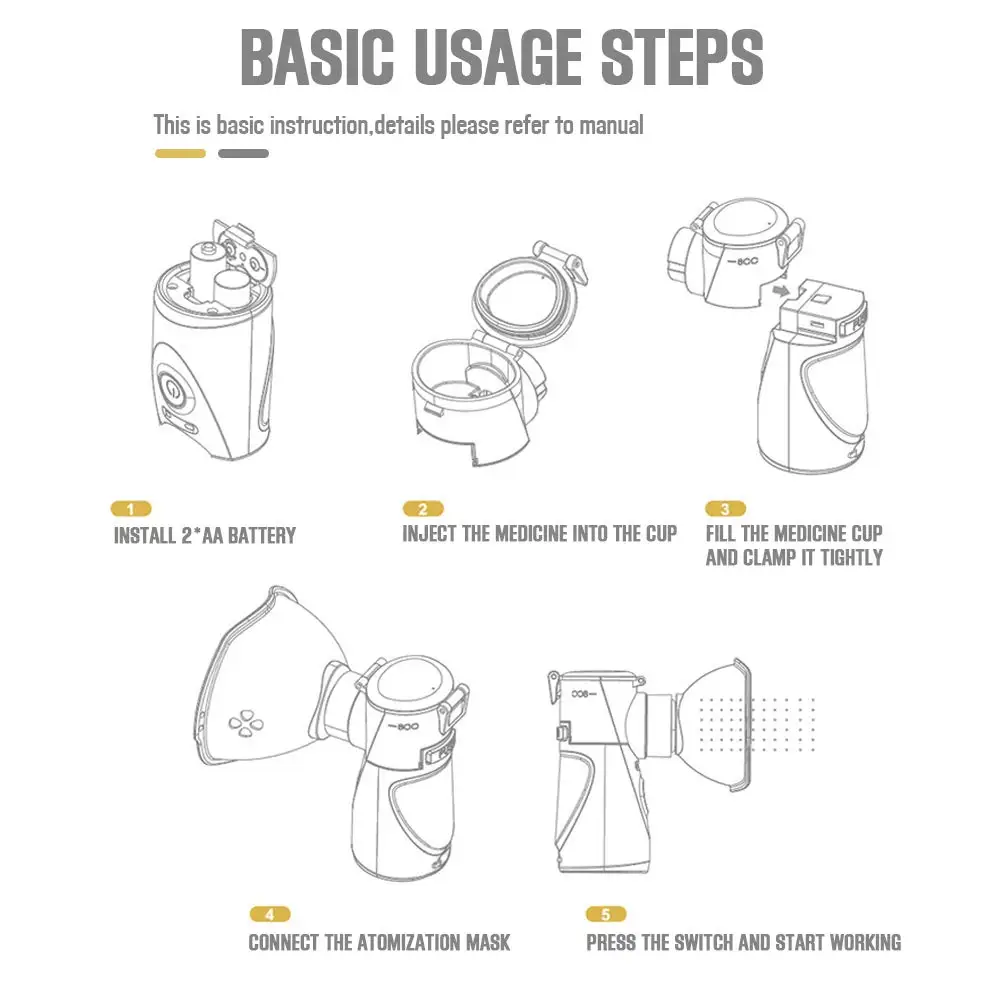 BASIC USAGE STEPS

This is basic instruction,details please refer to manual

8CC

1
INSTALL 2*AA BATTERY

2
INJECT THE MEDICINE INTO THE CUP

3
FILL THE MEDICINE CUP AND CLAMP IT TIGHTLY

8CC

8CC

4
CONNECT THE ATOMIZATION MASK

5
PRESS THE SWITCH AND START WORKING