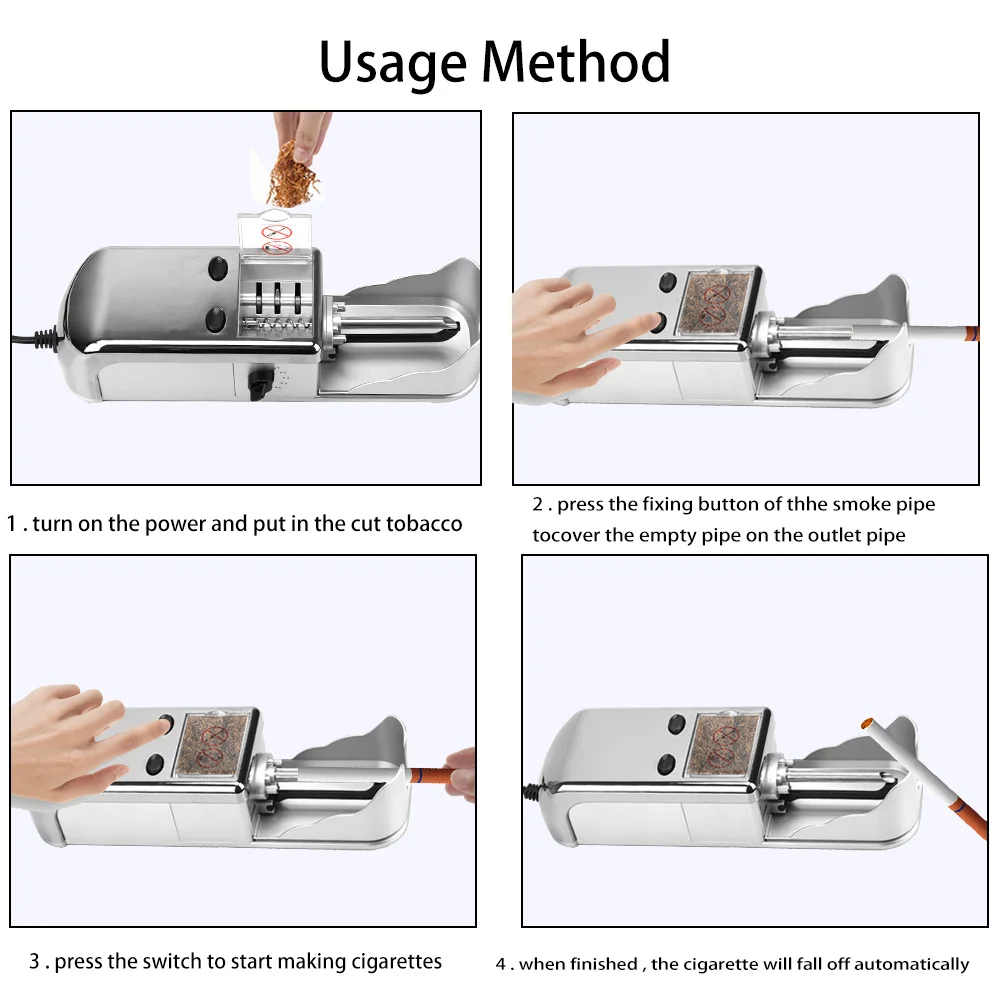 Usage Method

1 . turn on the power and put in the cut tobacco

2 . press the fixing button of thhe smoke pipe tocover the empty pipe on the outlet pipe

3 . press the switch to start making cigarettes

4 . when finished , the cigarette will fall off automatically