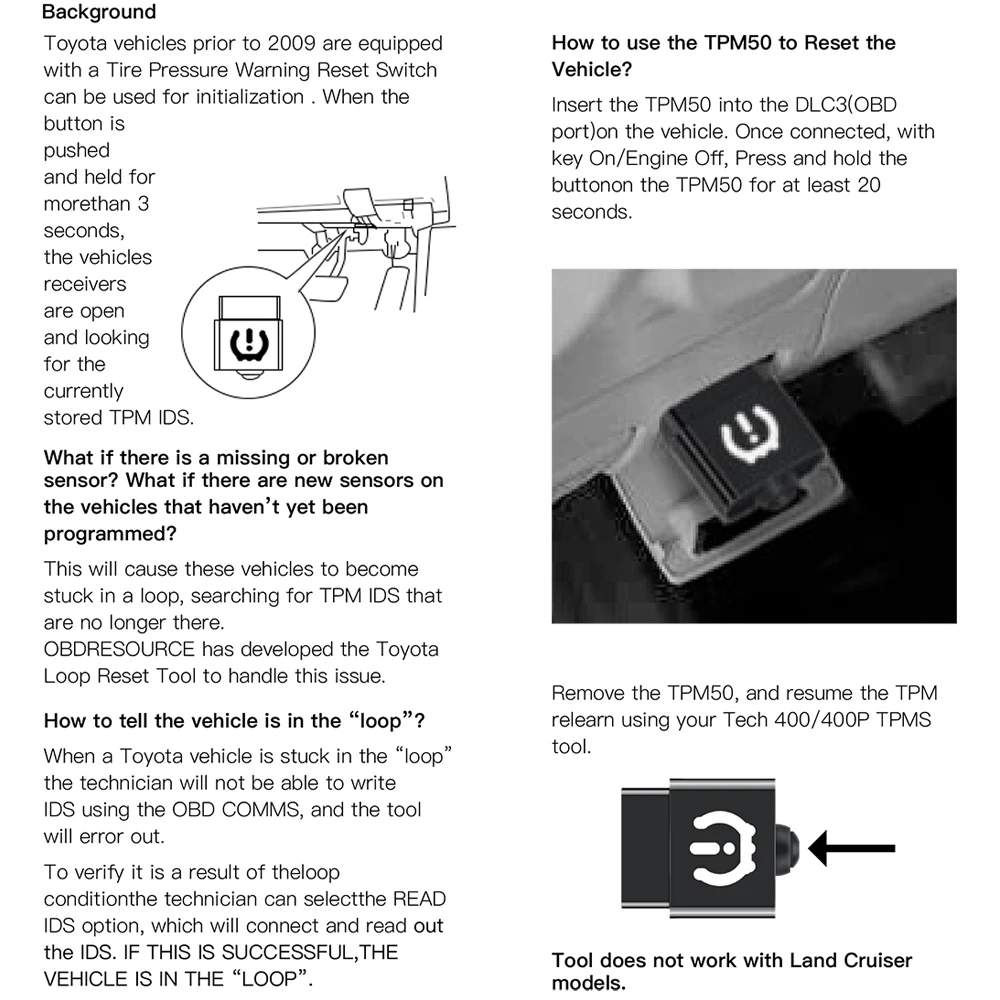 Background

Toyota vehicles prior to 2009 are equipped with a Tire Pressure Warning Reset Switch can be used for initialization . When the button is pushed and held for morethan 3 seconds, the vehicles receivers are open and looking for the currently stored TPM IDS.

What if there is a missing or broken sensor? What if there are new sensors on the vehicles that haven't yet been programmed?

This will cause these vehicles to become stuck in a loop, searching for TPM IDS that are no longer there.
OBDRESOURCE has developed the Toyota Loop Reset Tool to handle this issue.

How to tell the vehicle is in the "loop"?

When a Toyota vehicle is stuck in the "loop" the technician will not be able to write IDS using the OBD COMMS, and the tool will error out.

To verify it is a result of theloop conditionthe technician can selectthe READ IDS option, which will connect and read out the IDS. IF THIS IS SUCCESSFUL,THE VEHICLE IS IN THE "LOOP".

How to use the TPM50 to Reset the Vehicle?

Insert the TPM50 into the DLC3(OBD port)on the vehicle. Once connected, with key On/Engine Off, Press and hold the buttonon the TPM50 for at least 20 seconds.

Remove the TPM50, and resume the TPM relearn using your Tech 400/400P TPMS tool.

Tool does not work with Land Cruiser models.