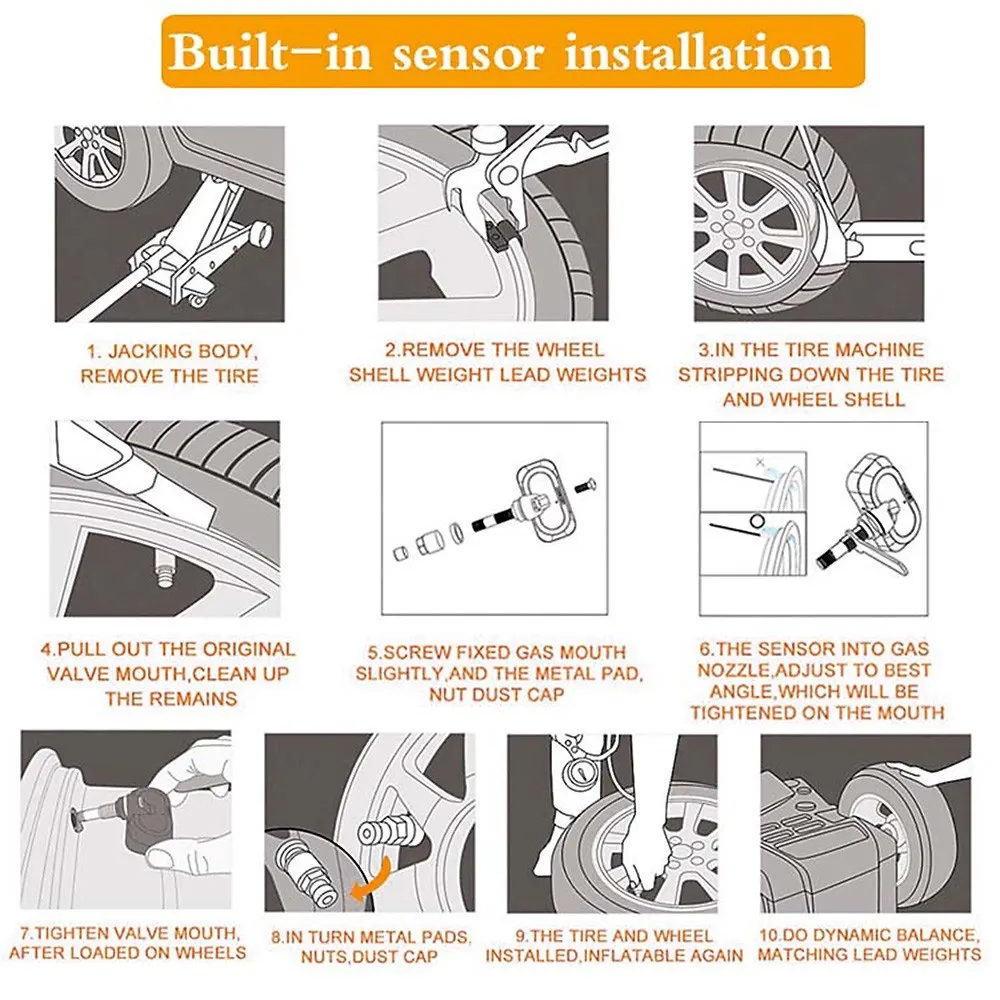 Built-in sensor installation

1. JACKING BODY, REMOVE THE TIRE

2.REMOVE THE WHEEL SHELL WEIGHT LEAD WEIGHTS

3.IN THE TIRE MACHINE STRIPPING DOWN THE TIRE AND WHEEL SHELL

4.PULL OUT THE ORIGINAL VALVE MOUTH,CLEAN UP THE REMAINS

5.SCREW FIXED GAS MOUTH SLIGHTLY,AND THE METAL PAD, NUT DUST CAP

6.THE SENSOR INTO GAS NOZZLE,ADJUST TO BEST ANGLE,WHICH WILL BE TIGHTENED ON THE MOUTH

7.TIGHTEN VALVE MOUTH, AFTER LOADED ON WHEELS

8.IN TURN METAL PADS, NUTS,DUST CAP

9.THE TIRE AND WHEEL INSTALLED,INFLATABLE AGAIN

10.DO DYNAMIC BALANCE, MATCHING LEAD WEIGHTS