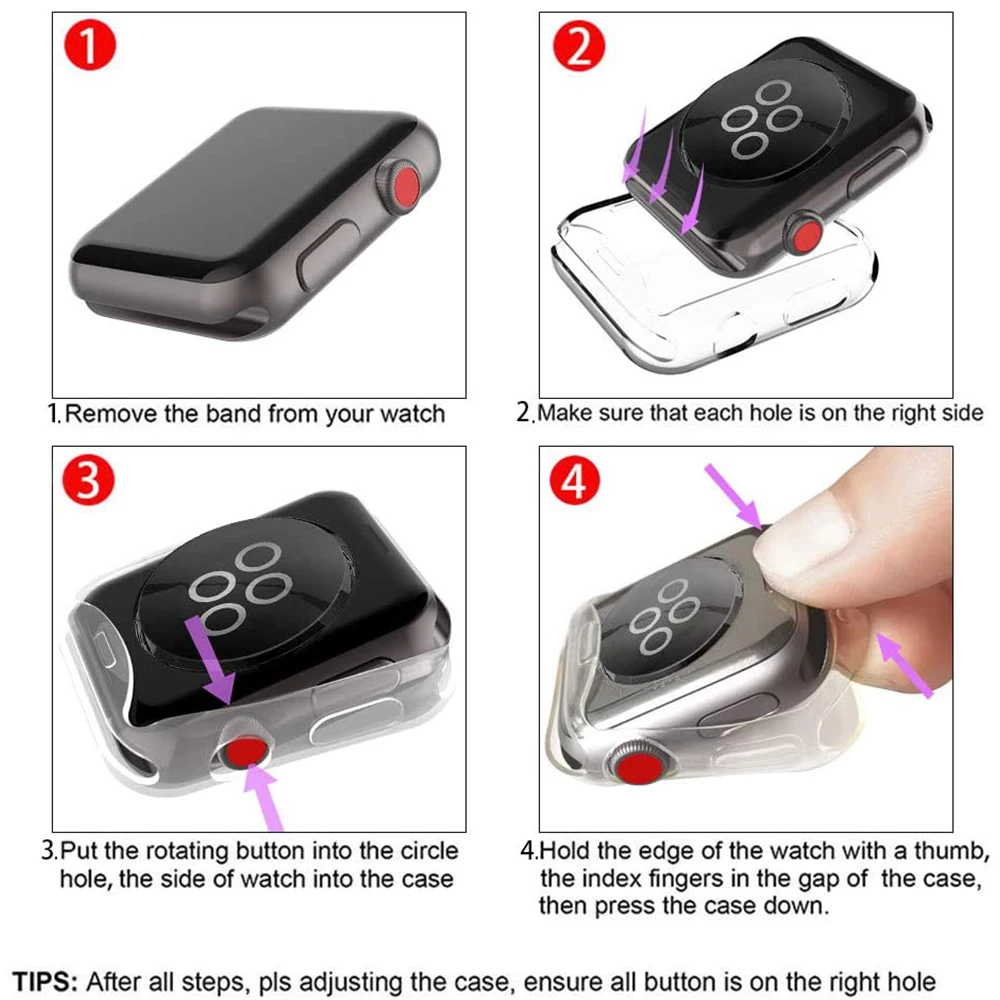 1

1.Remove the band from your watch

2

2.Make sure that each hole is on the right side

3

3.Put the rotating button into the circle hole, the side of watch into the case

4

4.Hold the edge of the watch with a thumb, the index fingers in the gap of the case, then press the case down.

TIPS: After all steps, pls adjusting the case, ensure all button is on the right hole