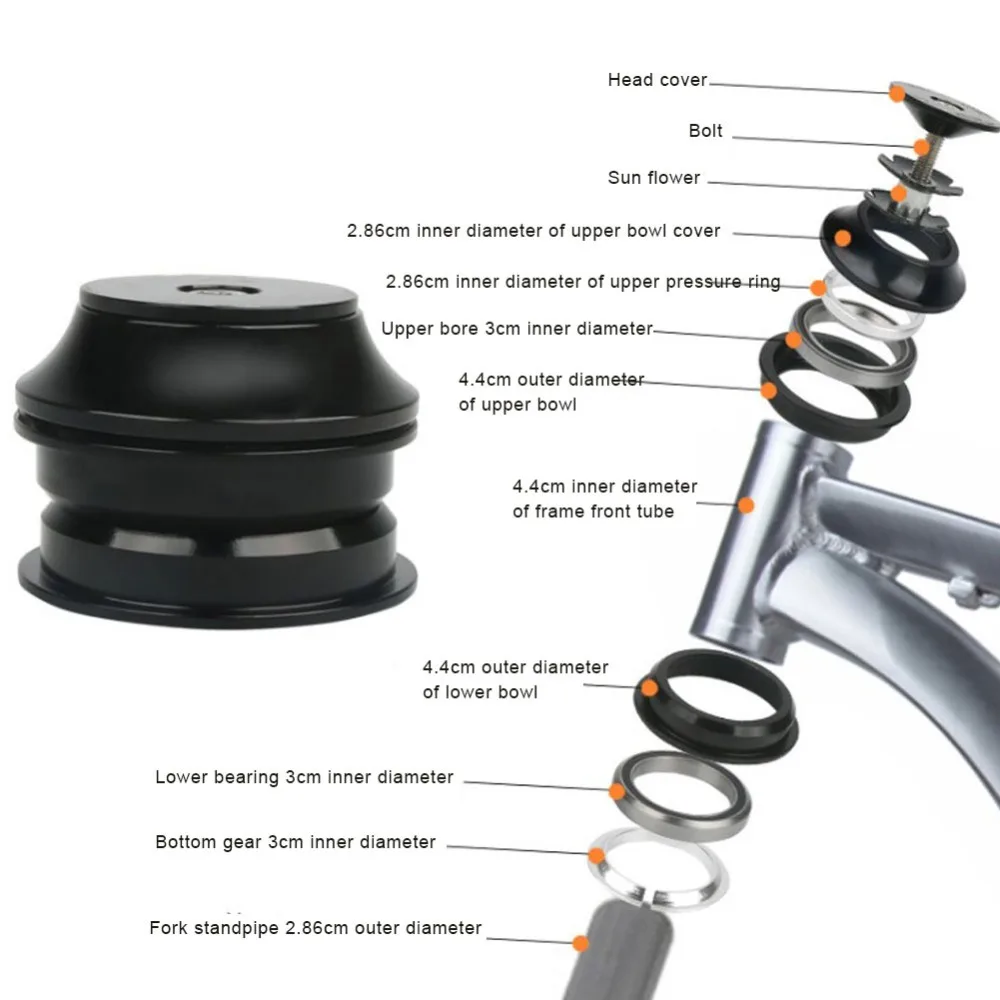 Head cover

Bolt

Sun flower

2.86cm inner diameter of upper bowl cover

2.86cm inner diameter of upper pressure ring

Upper bore 3cm inner diameter

4.4cm outer diameter of upper bowl

4.4cm inner diameter of frame front tube

4.4cm outer diameter of lower bowl

Lower bearing 3cm inner diameter

Bottom gear 3cm inner diameter

Fork standpipe 2.86cm outer diameter