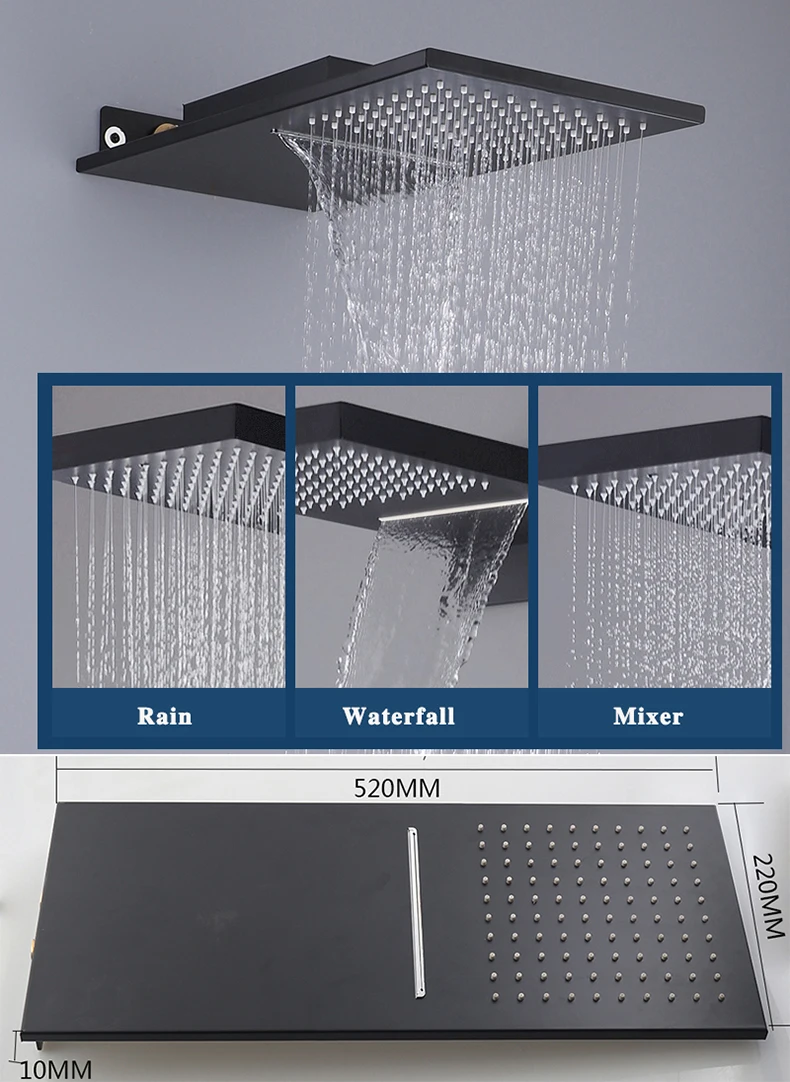 Rain
Waterfall
Mixer

520MM
220MM
10MM