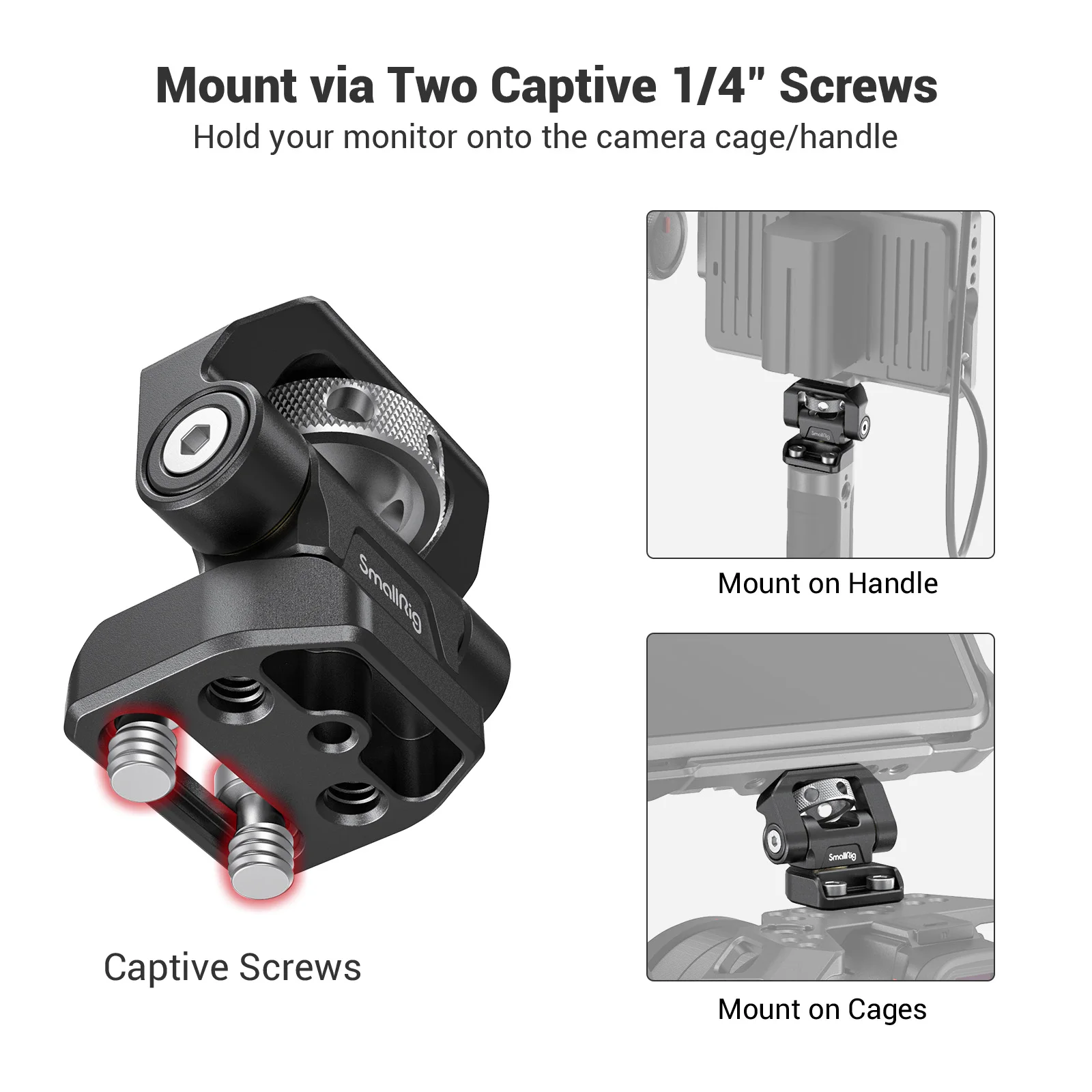 Mount via Two Captive 1/4" Screws
Hold your monitor onto the camera cage/handle

SmallRig

Captive Screws

SmallRig

Mount on Handle

SmallRig

Mount on Cages