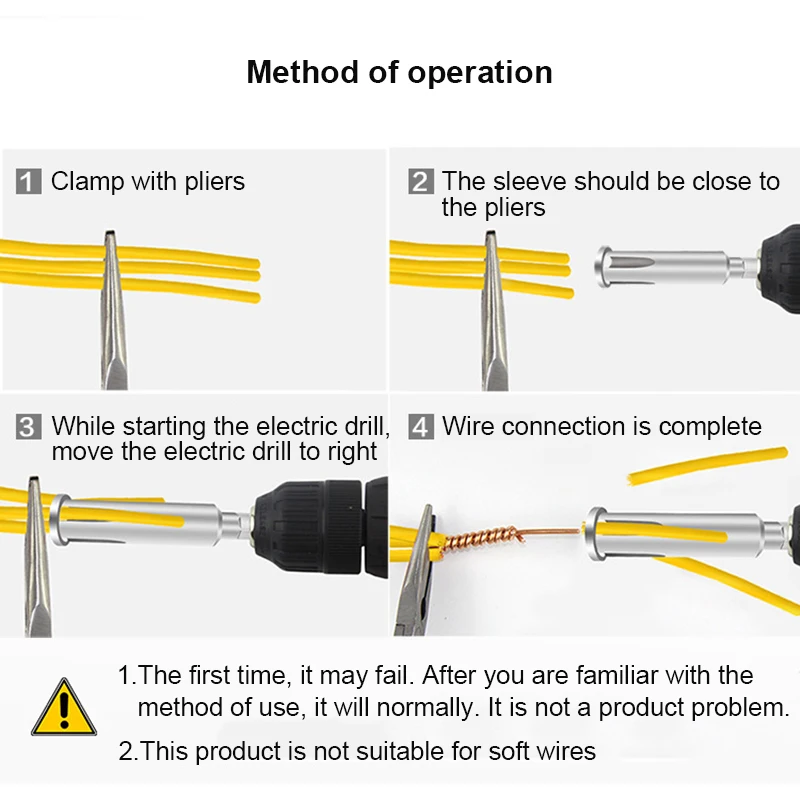 Method of operation

1 Clamp with pliers

2 The sleeve should be close to the pliers

3 While starting the electric drill, move the electric drill to right

4 Wire connection is complete

1.The first time, it may fail. After you are familiar with the method of use, it will normally. It is not a product problem.

2.This product is not suitable for soft wires