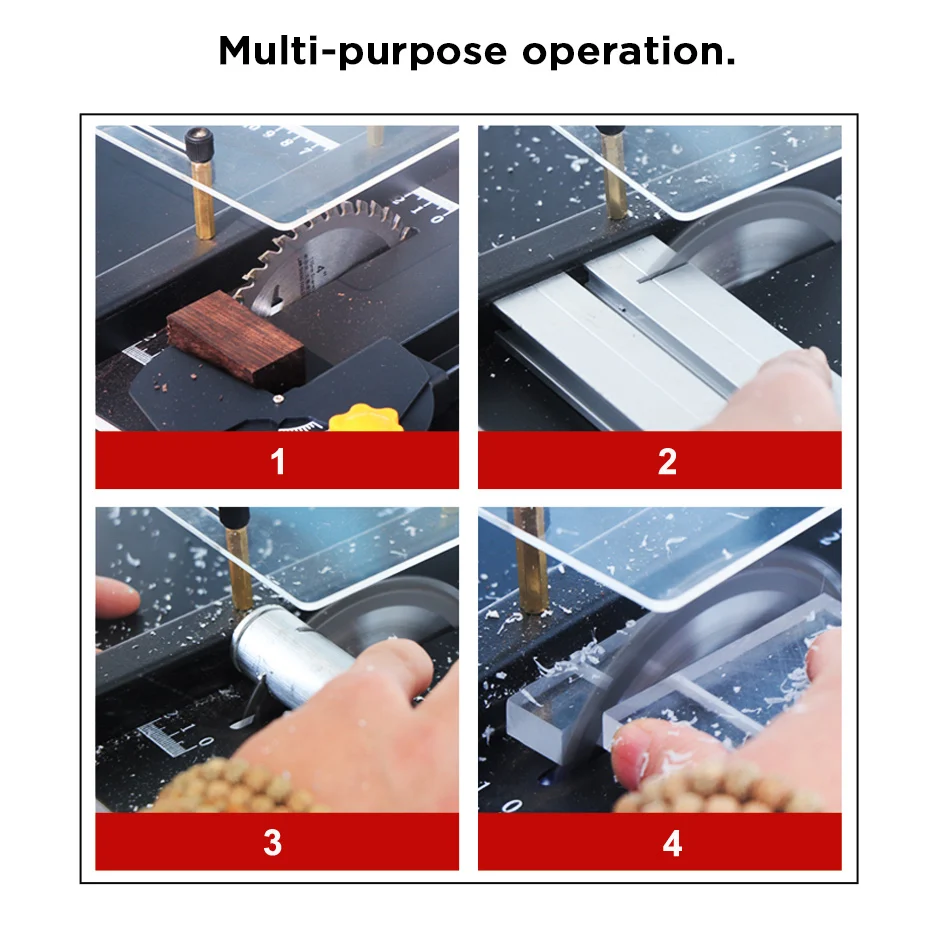 Multi-purpose operation.

1

2

3

4