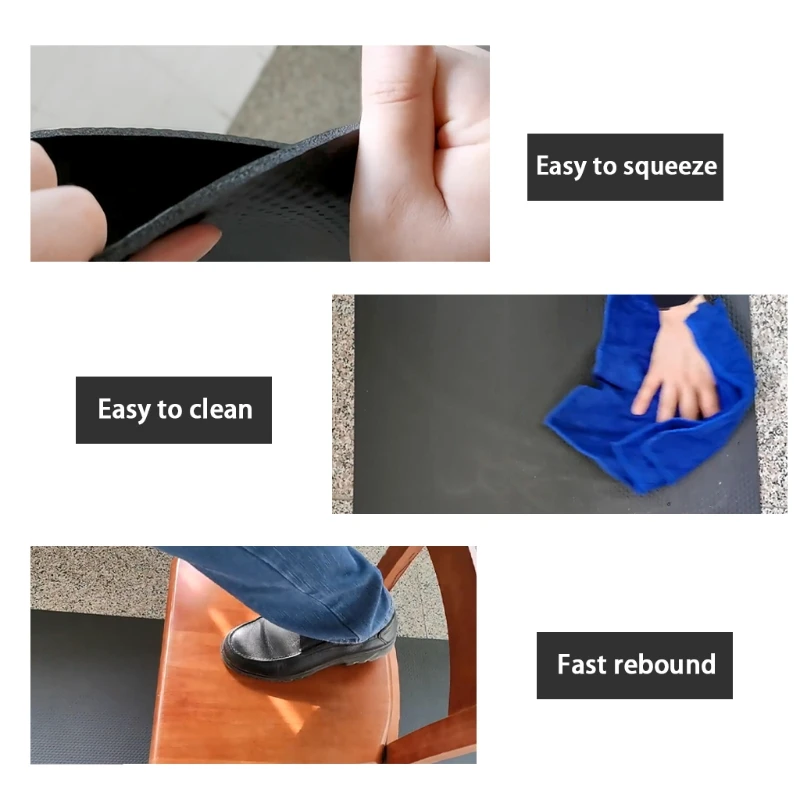 Easy to squeeze

Easy to clean

Fast rebound